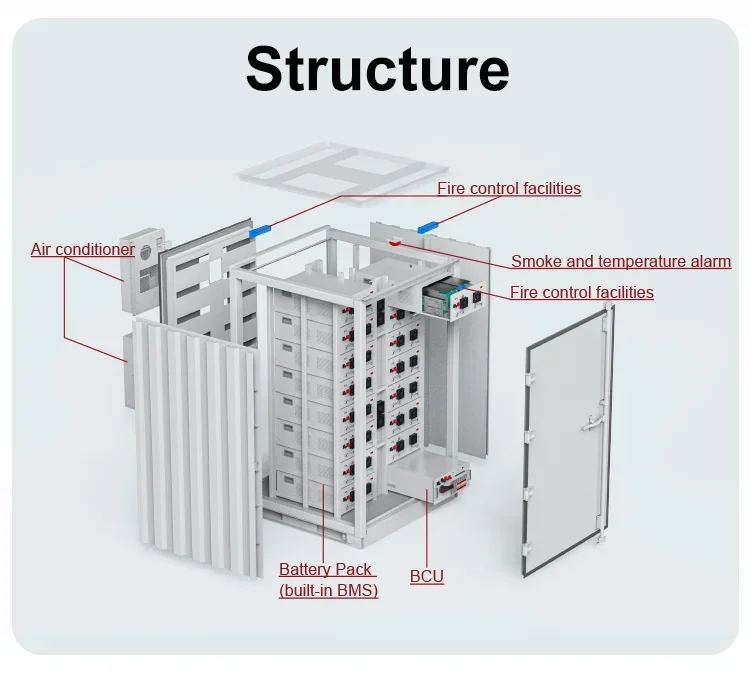 Structure

Fire control facilities

Air conditioner

Smoke and temperature alarm

Fire control facilities

Battery Pack (built-in BMS)

BCU