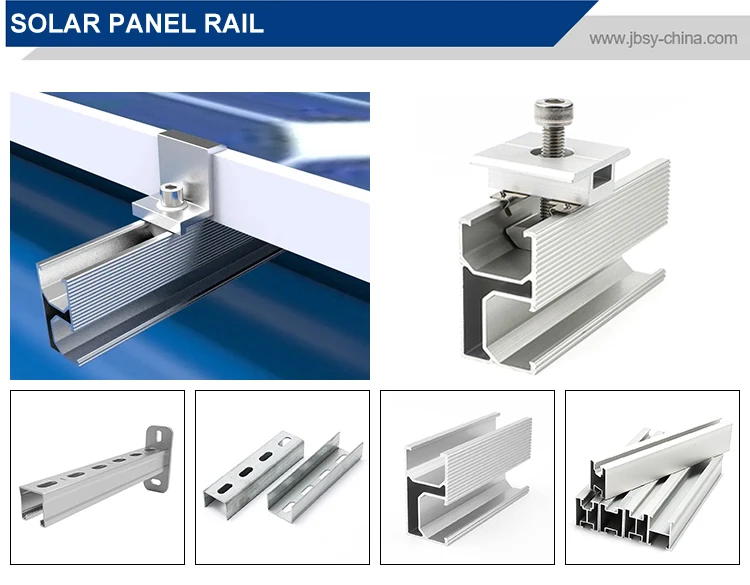 SOLAR PANEL RAIL

www.jbsy-china.com