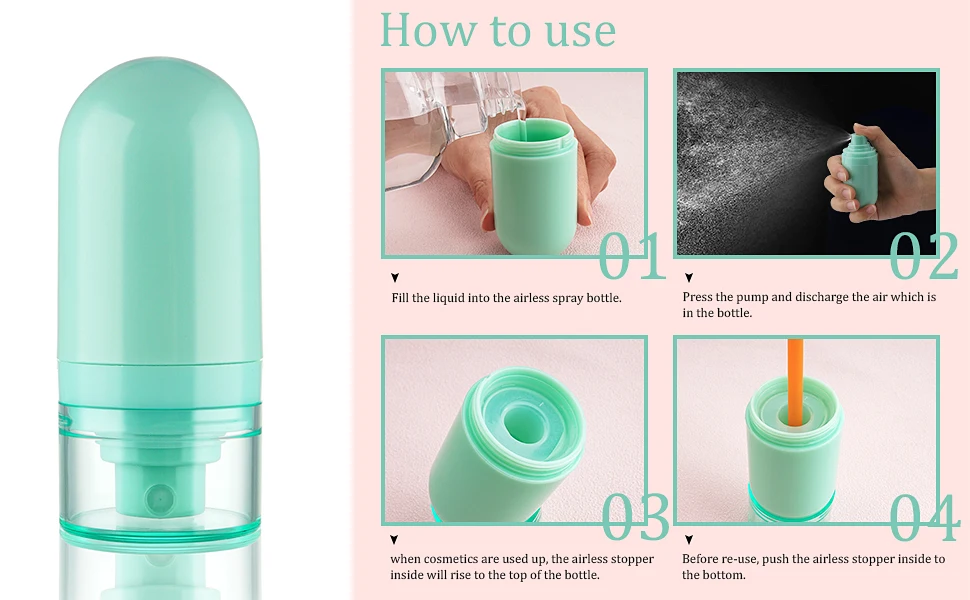 How to use

01

▼
Fill the liquid into the airless spray bottle.

02

▼
Press the pump and discharge the air which is in the bottle.

03

▼
when cosmetics are used up, the airless stopper inside will rise to the top of the bottle.

04

▼
Before re-use, push the airless stopper inside to the bottom.