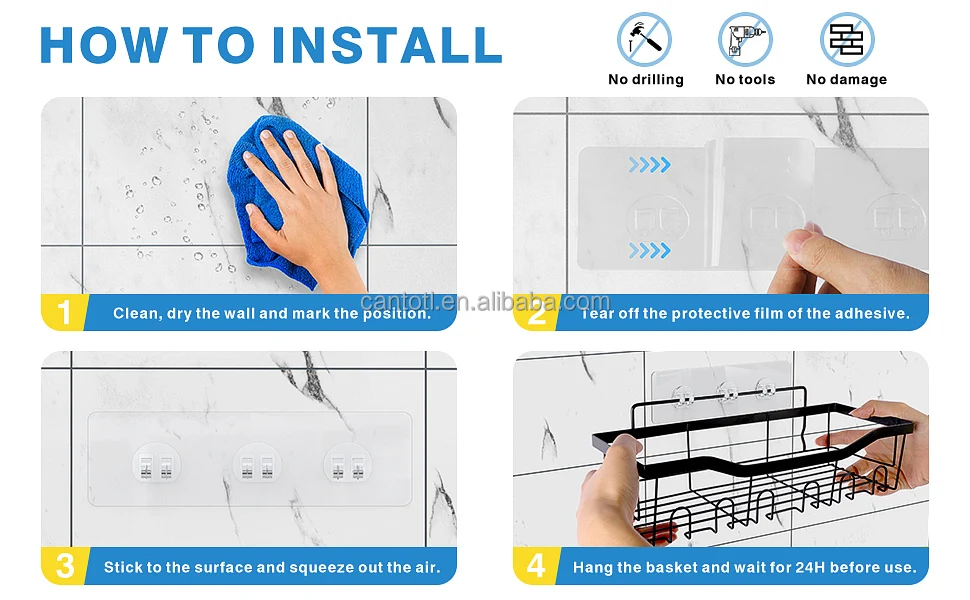 HOW TO INSTALL

No drilling
No tools
No damage

1 Clean, dry the wall and mark the position.

2 Tear off the protective film of the adhesive.

cantotl.en.alibaba.com

3 Stick to the surface and squeeze out the air.

4 Hang the basket and wait for 24H before use.