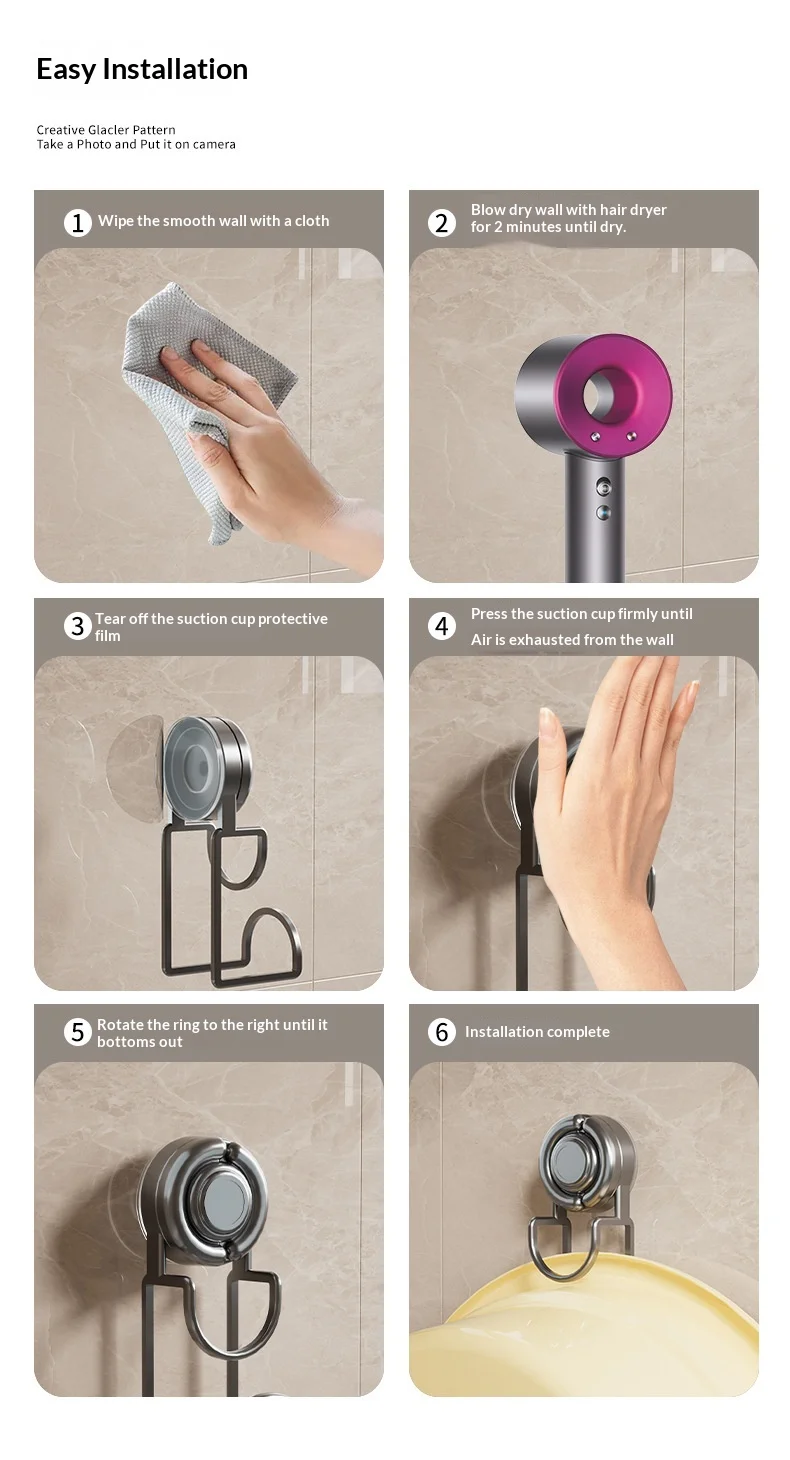 Easy Installation

Creative Glacler Pattern
Take a Photo and Put it on camera

1 Wipe the smooth wall with a cloth

2 Blow dry wall with hair dryer for 2 minutes until dry.

3 Tear off the suction cup protective film

4 Press the suction cup firmly until Air is exhausted from the wall

5 Rotate the ring to the right until it bottoms out

6 Installation complete