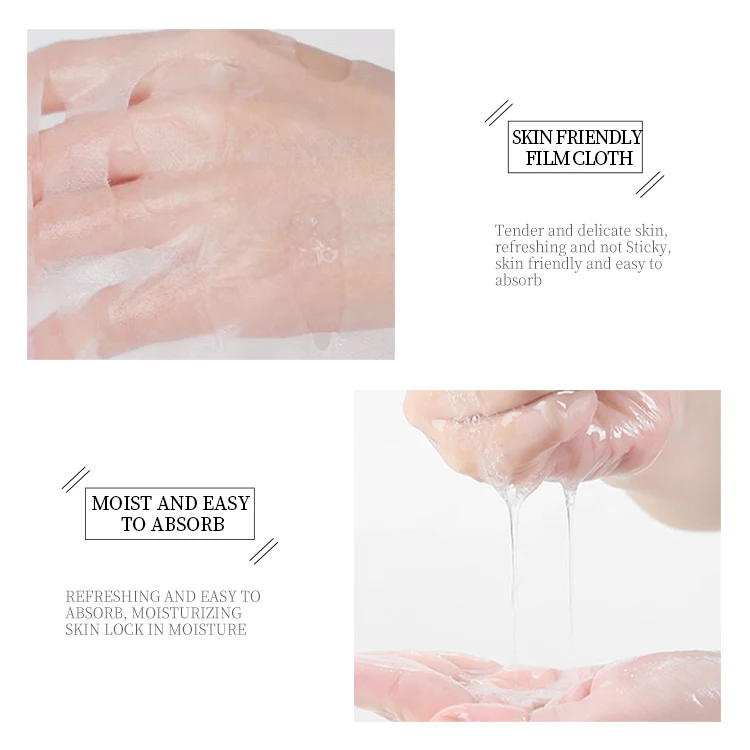 SKIN FRIENDLY
FILM CLOTH

Tender and delicate skin, refreshing and not Sticky, skin friendly and easy to absorb

MOIST AND EASY
TO ABSORB

REFRESHING AND EASY TO ABSORB, MOISTURIZING SKIN LOCK IN MOISTURE