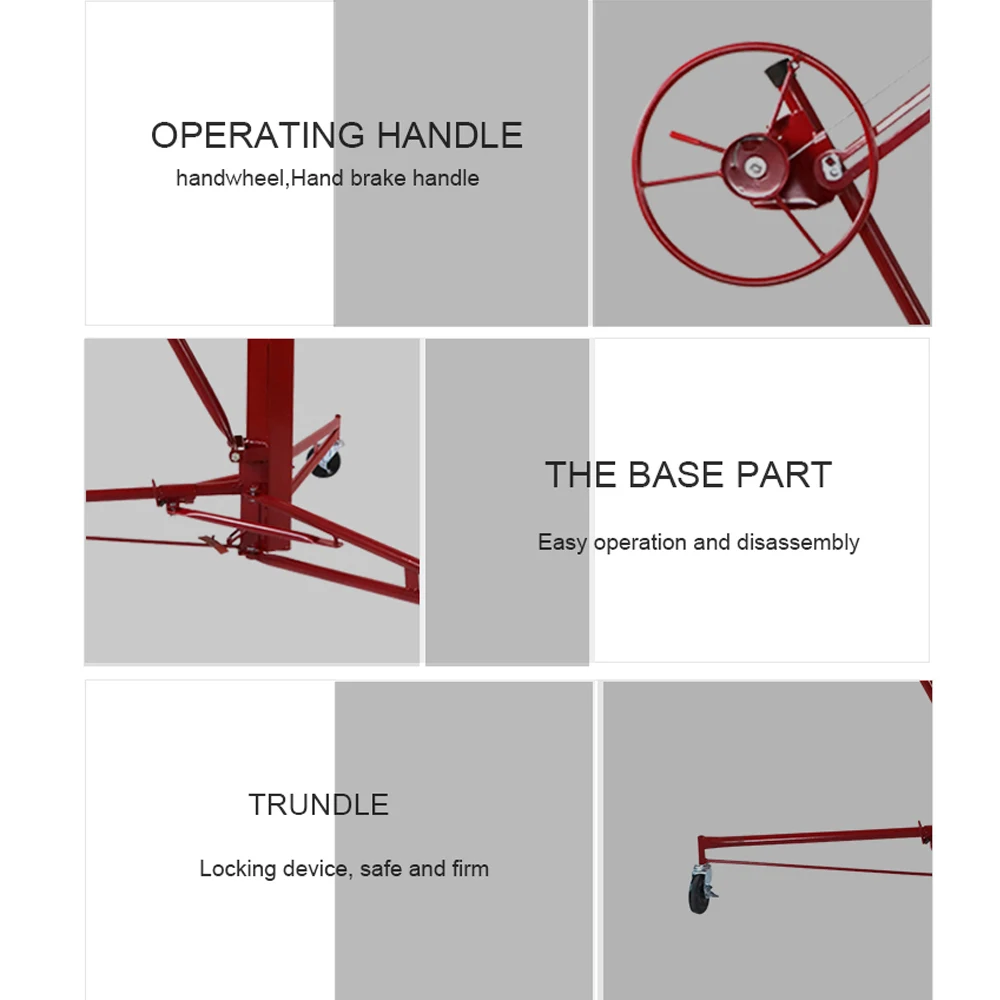 OPERATING HANDLE
handwheel,Hand brake handle

THE BASE PART
Easy operation and disassembly

TRUNDLE
Locking device, safe and firm