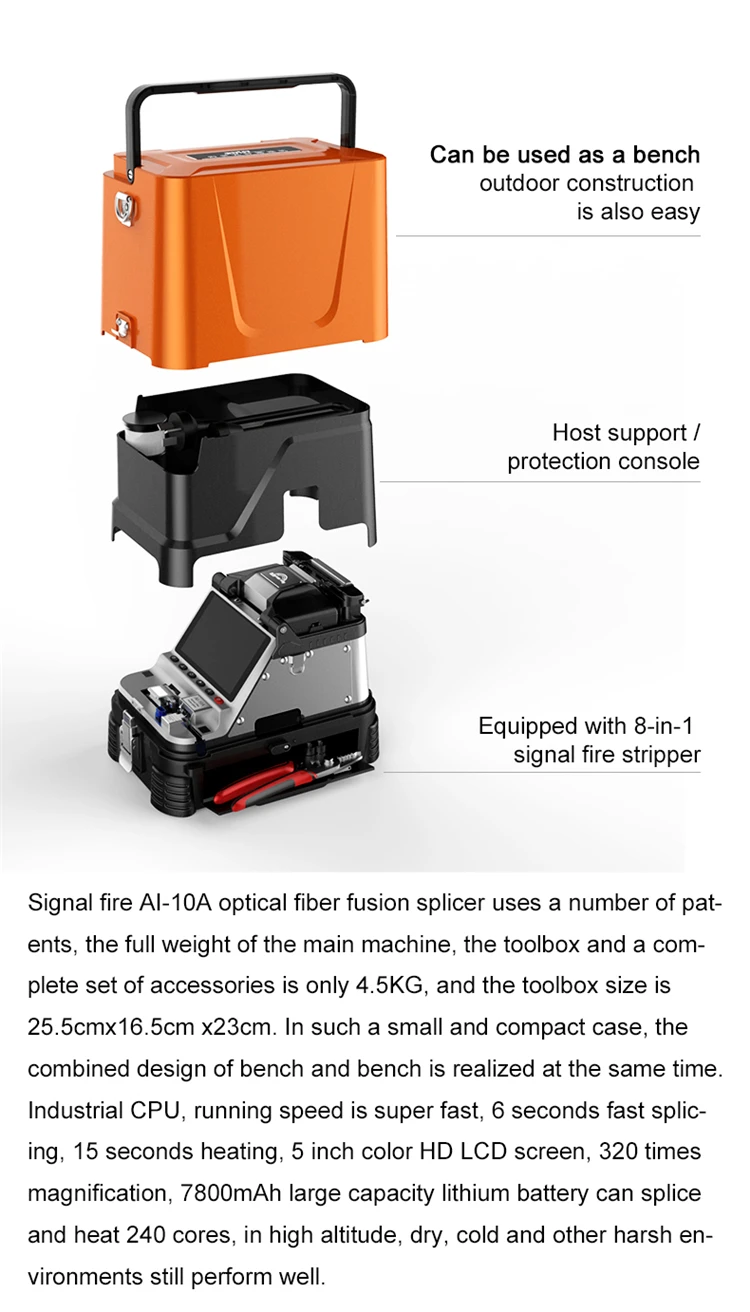 Can be used as a bench
outdoor construction
is also easy

Host support /
protection console

Equipped with 8-in-1
signal fire stripper

Signal fire AI-10A optical fiber fusion splicer uses a number of patents, the full weight of the main machine, the toolbox and a complete set of accessories is only 4.5KG, and the toolbox size is 25.5cmx16.5cm x23cm. In such a small and compact case, the combined design of bench and bench is realized at the same time. Industrial CPU, running speed is super fast, 6 seconds fast splicing, 15 seconds heating, 5 inch color HD LCD screen, 320 times magnification, 7800mAh large capacity lithium battery can splice and heat 240 cores, in high altitude, dry, cold and other harsh environments still perform well.