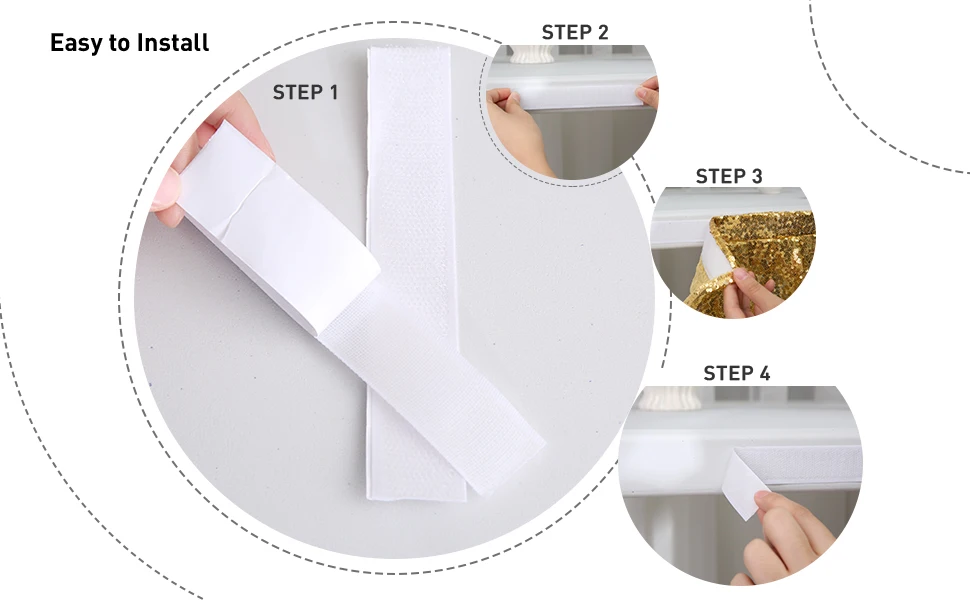 Easy to Install

STEP 1

STEP 2

STEP 3

STEP 4