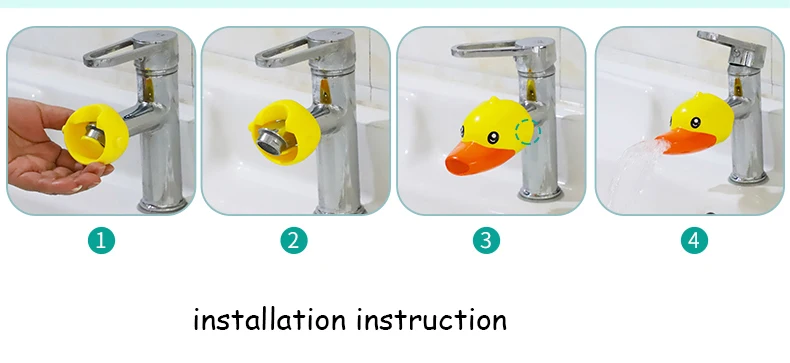 1
2
3
4

installation instruction