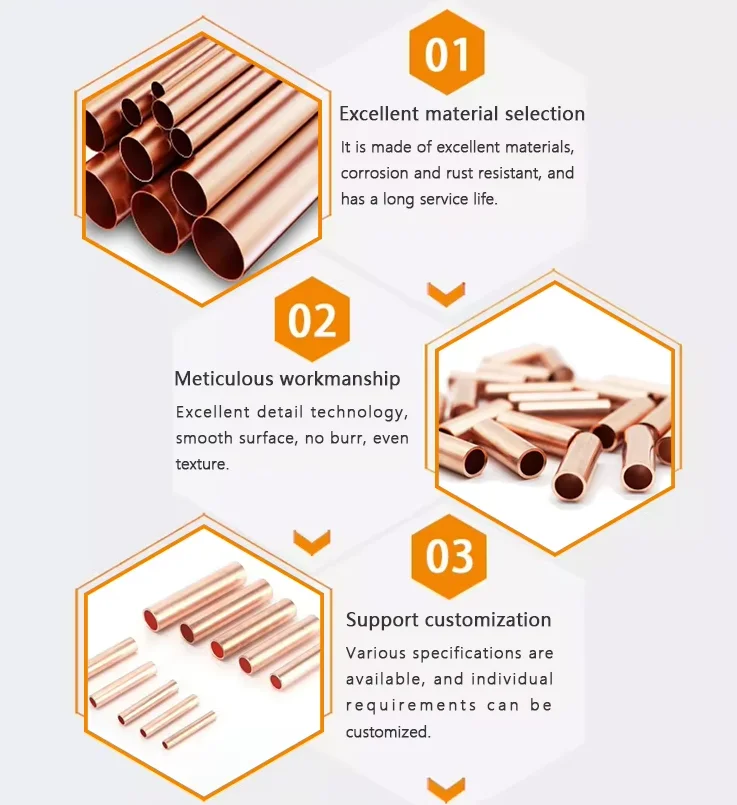 01

Excellent material selection

It is made of excellent materials, corrosion and rust resistant, and has a long service life.

02

Meticulous workmanship

Excellent detail technology, smooth surface, no burr, even texture.

03

Support customization

Various specifications are available, and individual requirements can be customized.