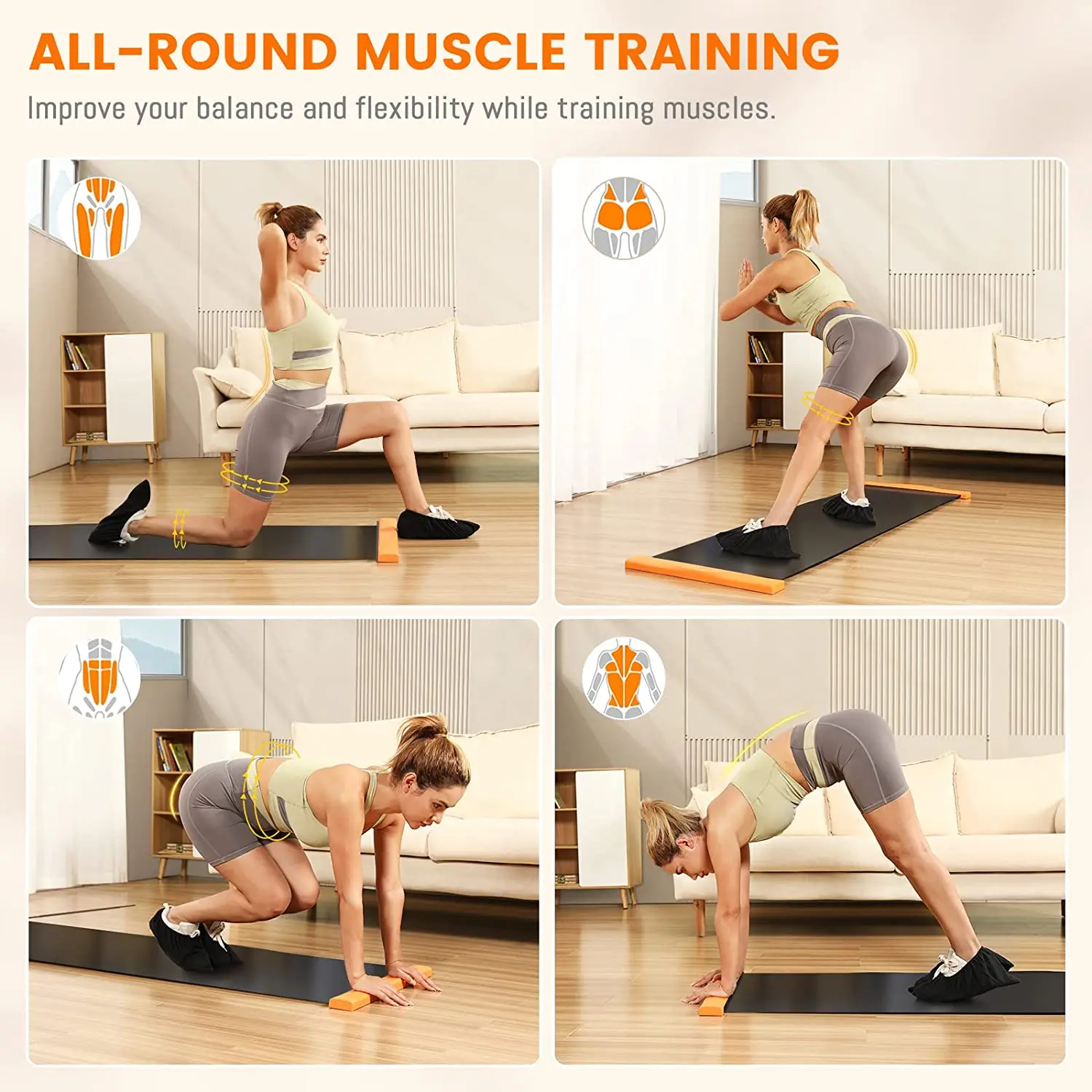 ALL-ROUND MUSCLE TRAINING

Improve your balance and flexibility while training muscles.