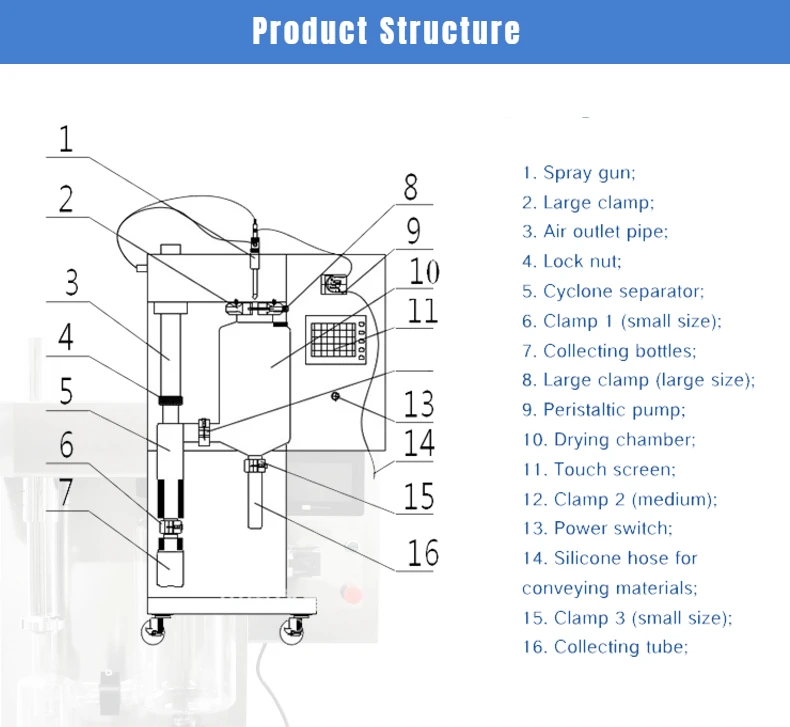 Product Structure

1
2
3
4
5
6
7
8
9
10
11
13
14
15
16

1. Spray gun;
2. Large clamp;
3. Air outlet pipe;
4. Lock nut;
5. Cyclone separator;
6. Clamp 1 (small size);
7. Collecting bottles;
8. Large clamp (large size);
9. Peristaltic pump;
10. Drying chamber;
11. Touch screen;
12. Clamp 2 (medium);
13. Power switch;
14. Silicone hose for conveying materials;
15. Clamp 3 (small size);
16. Collecting tube;