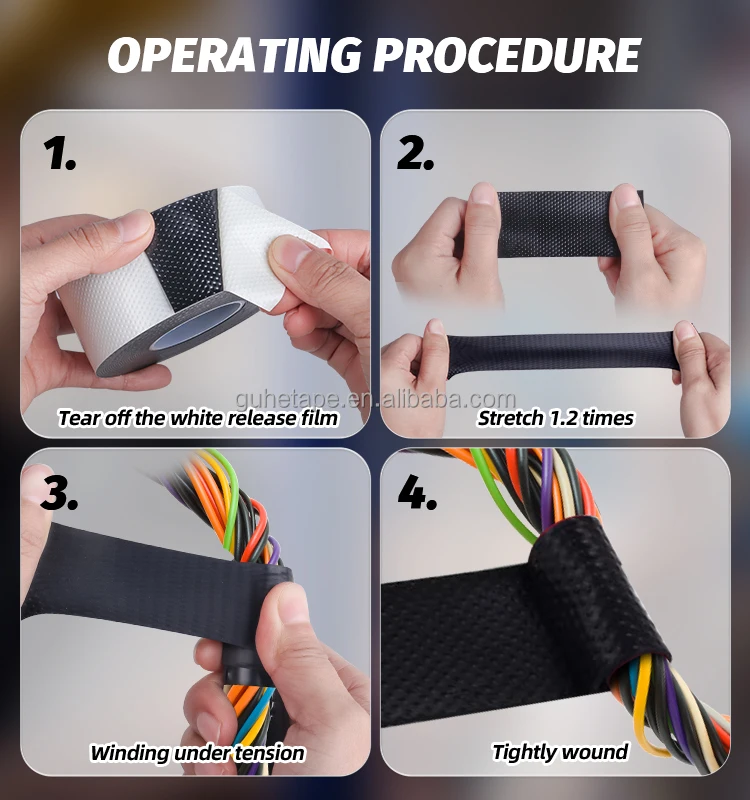 OPERATING PROCEDURE

1.

Tear off the white release film

2.

Stretch 1.2 times

guhetape.en.alibaba.com

3.

Winding under tension

4.

Tightly wound