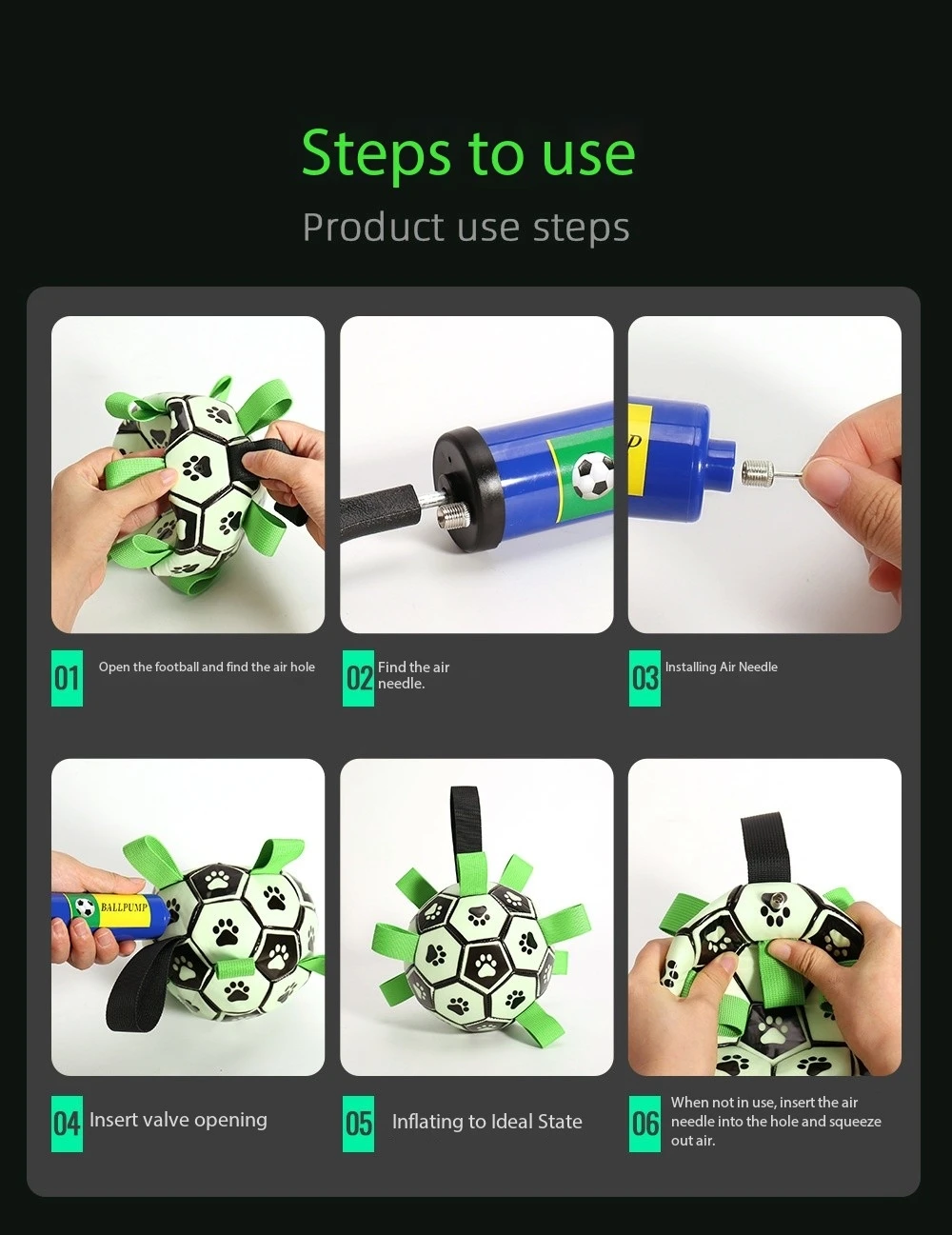 Steps to use

Product use steps

01 Open the football and find the air hole

02 Find the air needle.

03 Installing Air Needle

BALLPUMP

04 Insert valve opening

05 Inflating to Ideal State

06 When not in use, insert the air needle into the hole and squeeze out air.