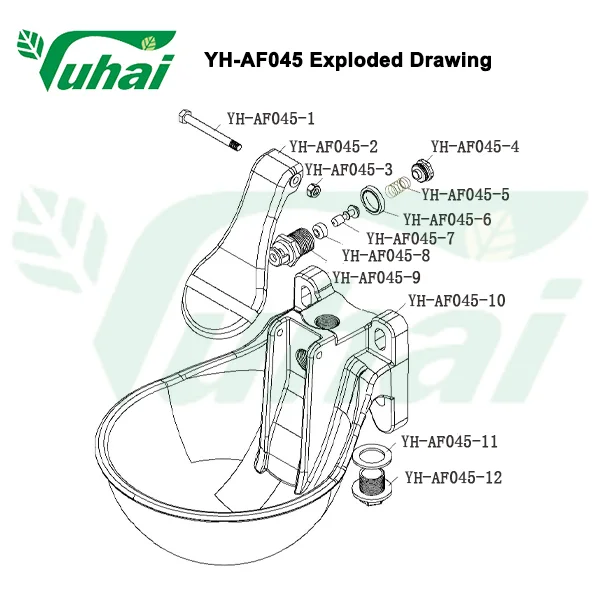 Yuhai

YH-AF045 Exploded Drawing

YH-AF045-1
YH-AF045-2
YH-AF045-3
YH-AF045-4
YH-AF045-5
YH-AF045-6
YH-AF045-7
YH-AF045-8
YH-AF045-9
YH-AF045-10
YH-AF045-11
YH-AF045-12

Yuhai