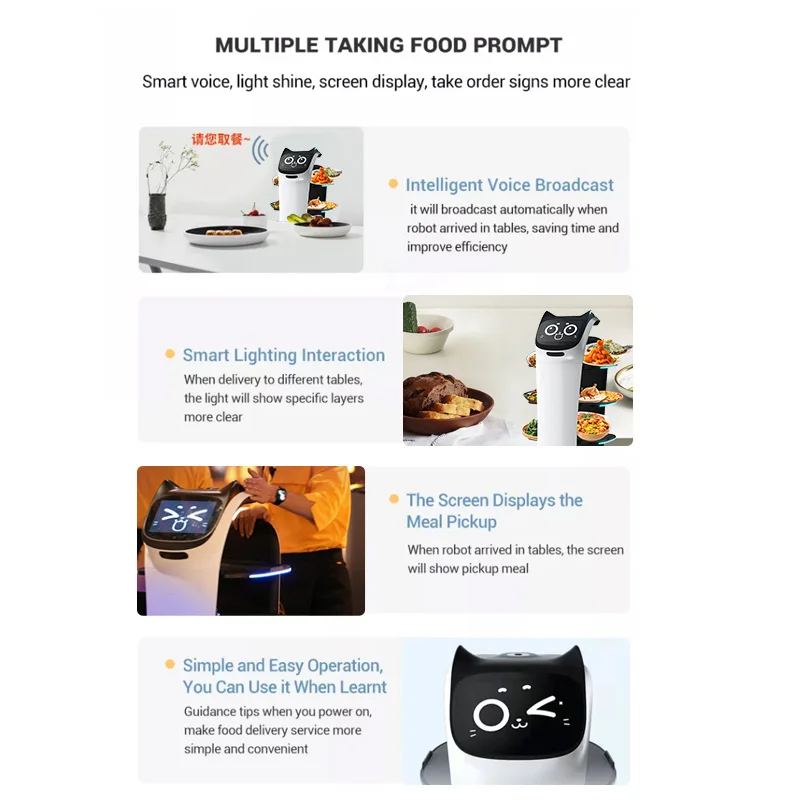 MULTIPLE TAKING FOOD PROMPT

Smart voice, light shine, screen display, take order signs more clear

请您取餐~

Intelligent Voice Broadcast

it will broadcast automatically when robot arrived in tables, saving time and improve efficiency

Smart Lighting Interaction

When delivery to different tables, the light will show specific layers more clear

The Screen Displays the Meal Pickup

When robot arrived in tables, the screen will show pickup meal

Simple and Easy Operation, You Can Use it When Learnt

Guidance tips when you power on, make food delivery service more simple and convenient