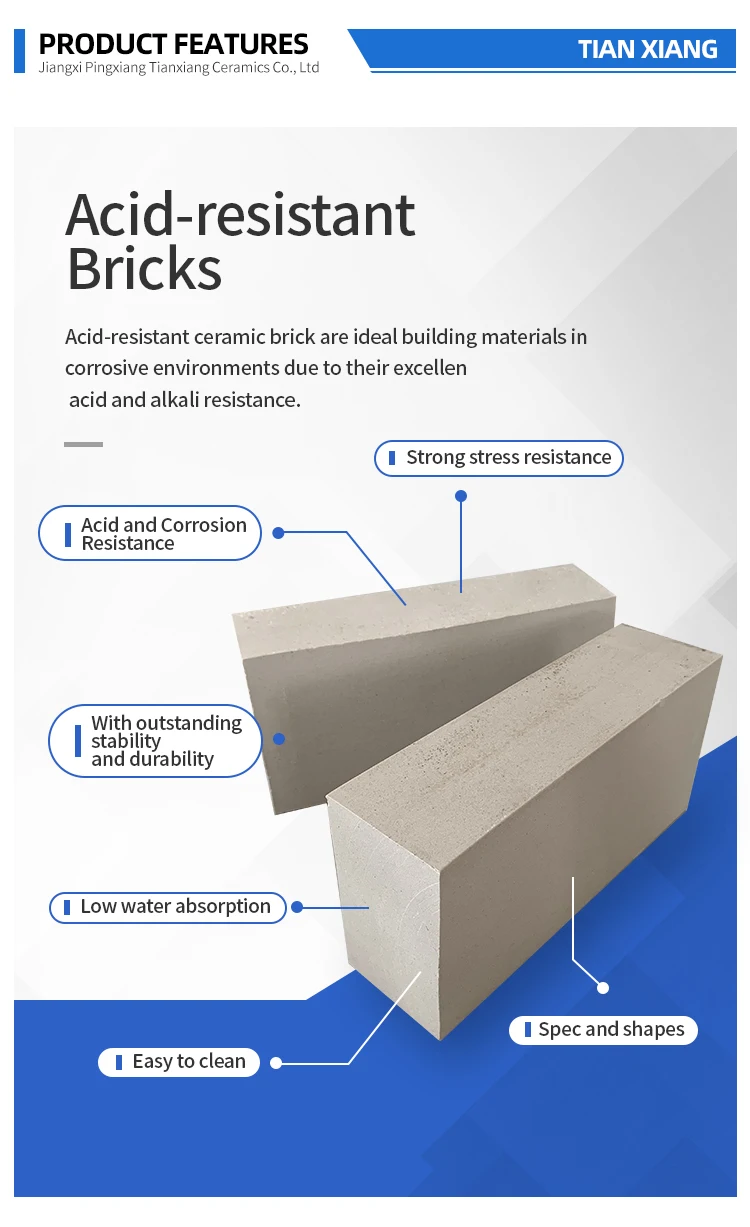 PRODUCT FEATURES
Jiangxi Pingxiang Tianxiang Ceramics Co., Ltd

TIAN XIANG

Acid-resistant Bricks

Acid-resistant ceramic brick are ideal building materials in corrosive environments due to their excellen acid and alkali resistance.

Strong stress resistance

Acid and Corrosion Resistance

With outstanding stability and durability

Low water absorption

Spec and shapes

Easy to clean