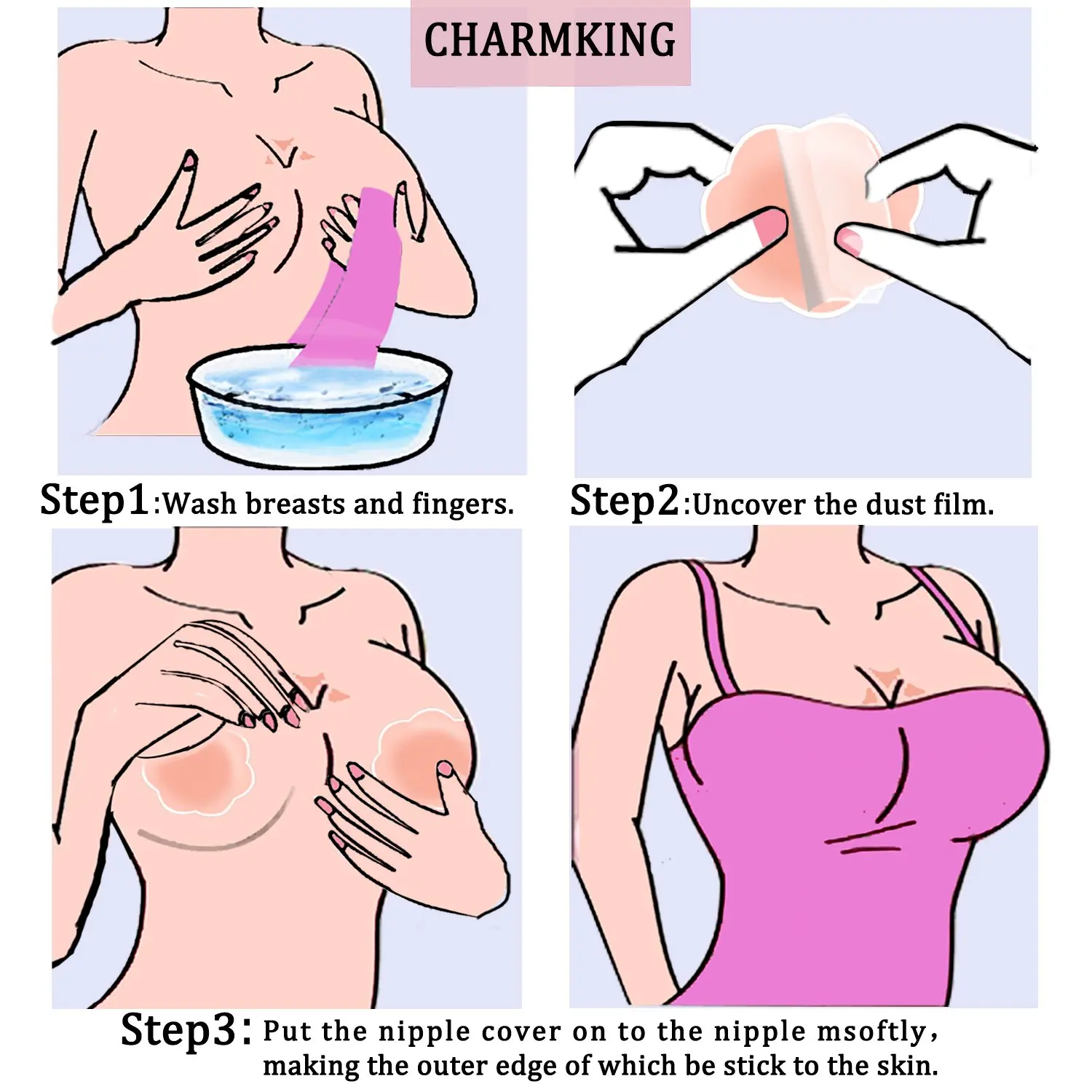 CHARMKING

Step1:Wash breasts and fingers.

Step2:Uncover the dust film.

Step3: Put the nipple cover on to the nipple msoftly, making the outer edge of which be stick to the skin.