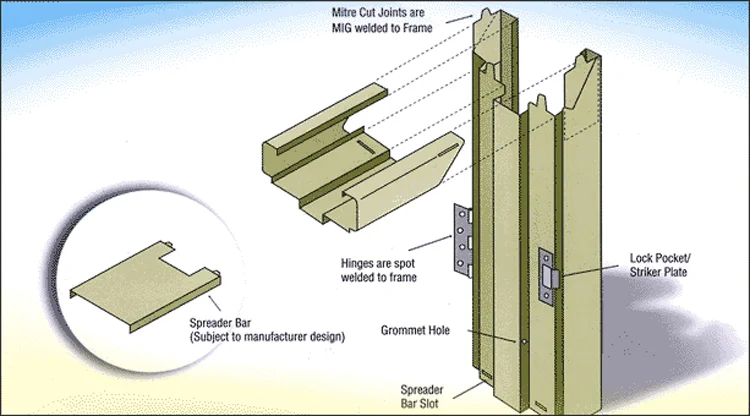 Mitre Cut Joints are MIG welded to Frame

Hinges are spot welded to frame

Lock Pocket/ Striker Plate

Spreader Bar (Subject to manufacturer design)

Grommet Hole

Spreader Bar Slot