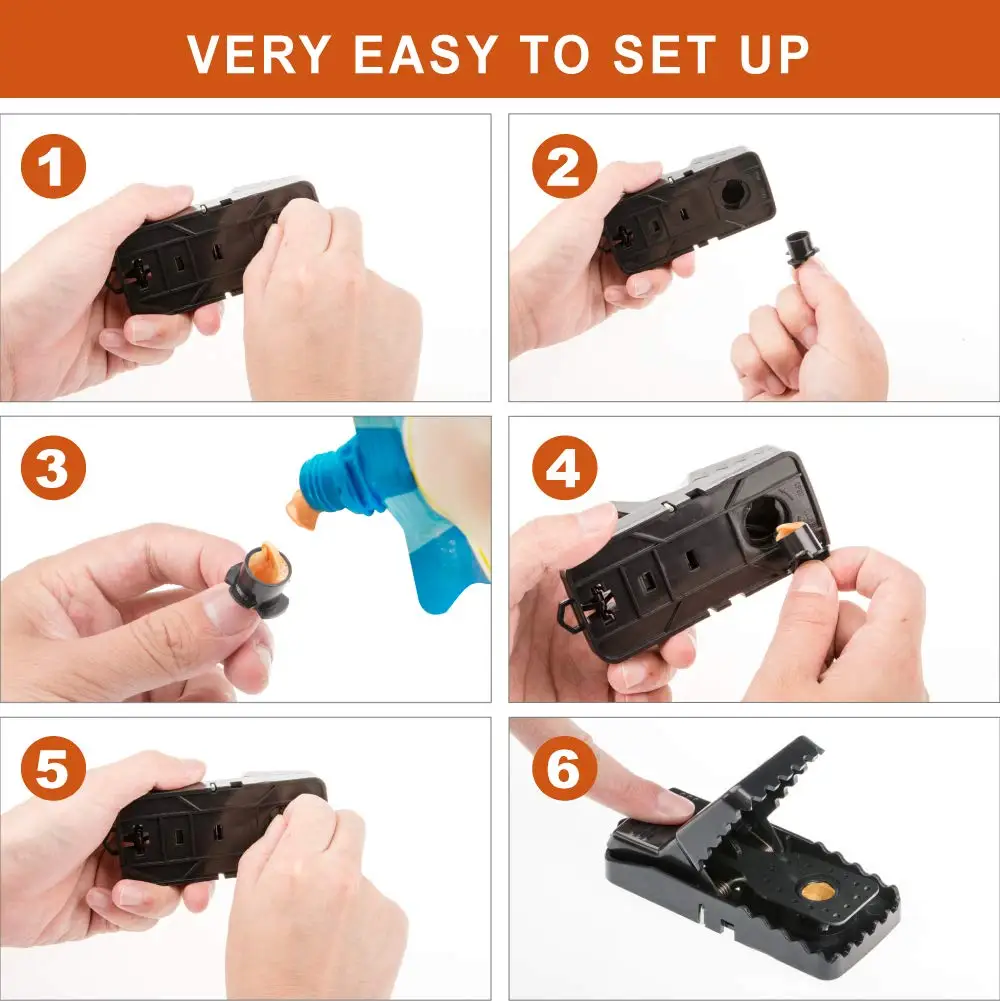 VERY EASY TO SET UP

1

2

3

4

5

6