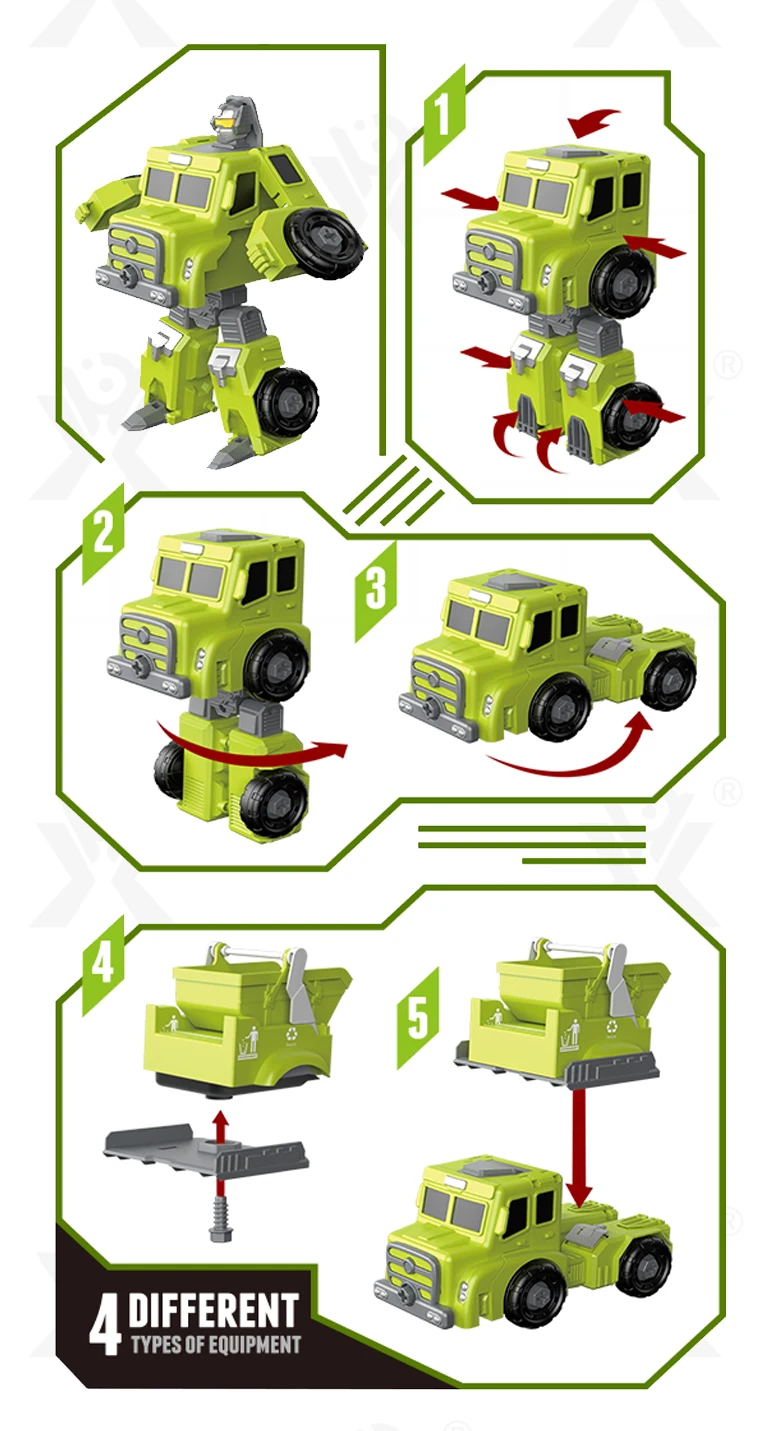 1

2

3

4

5

4 DIFFERENT
TYPES OF EQUIPMENT