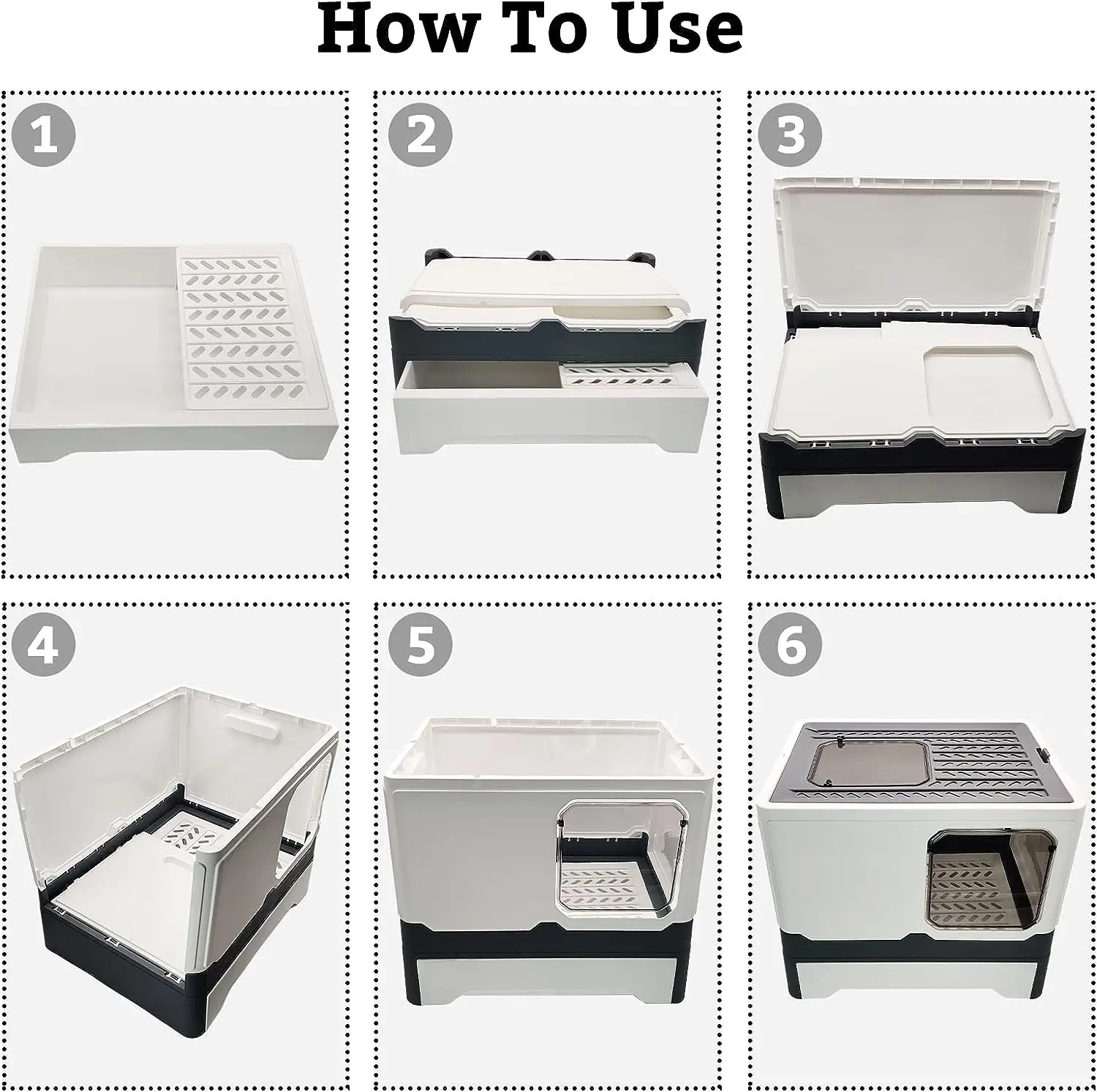 How To Use

1

2

3

4

5

6