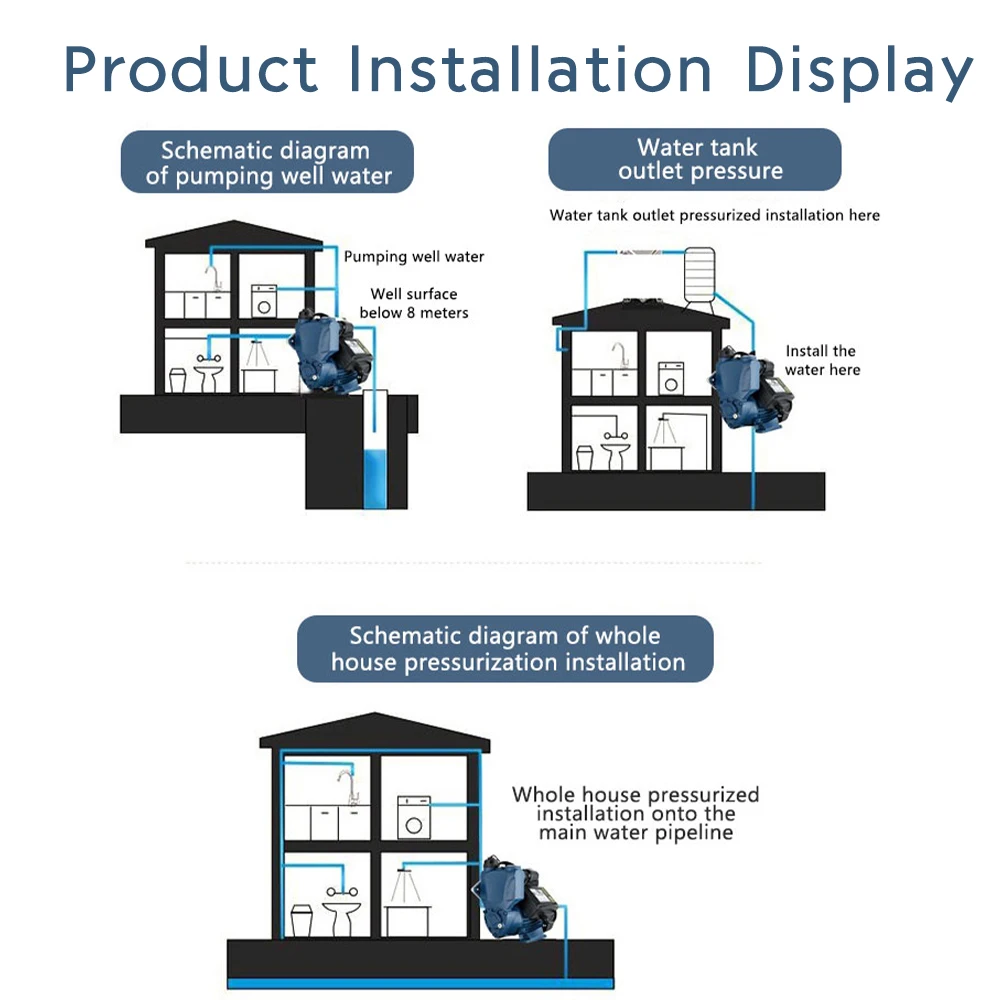 Product Installation Display

Schematic diagram of pumping well water

Pumping well water

Well surface below 8 meters

Water tank outlet pressure

Water tank outlet pressurized installation here

Install the water here

Schematic diagram of whole house pressurization installation

Whole house pressurized installation onto the main water pipeline