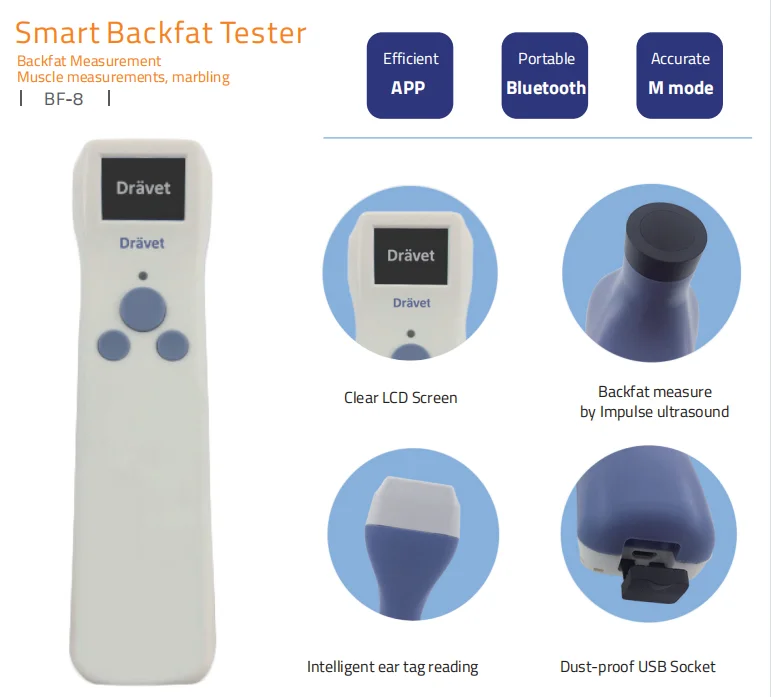 Smart Backfat Tester
Backfat Measurement
Muscle measurements, marbling
| BF-8 |

Efficient
APP

Portable
Bluetooth

Accurate
M mode

Drävet
Drävet

Drävet
Drävet

Clear LCD Screen

Backfat measure
by Impulse ultrasound

Intelligent ear tag reading

Dust-proof USB Socket