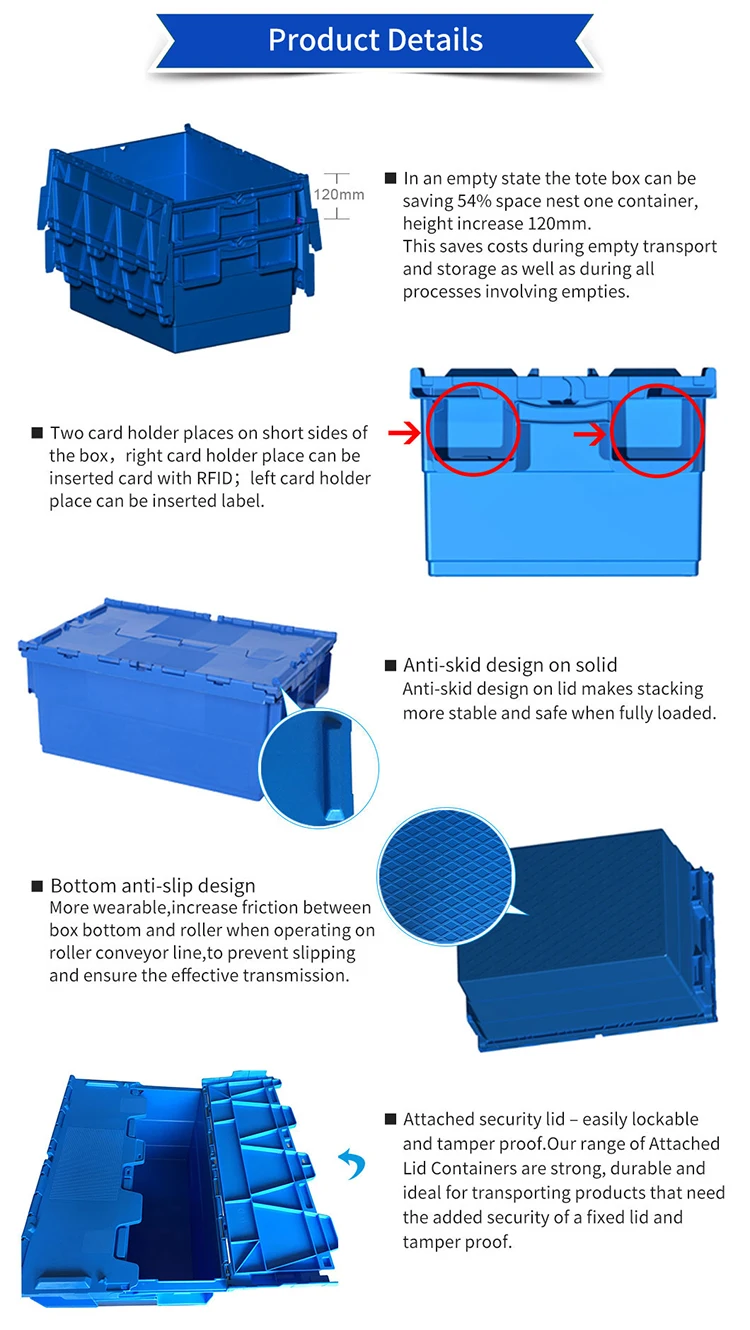 Product Details

120mm

■ In an empty state the tote box can be saving 54% space nest one container, height increase 120mm.
This saves costs during empty transport and storage as well as during all processes involving empties.

■ Two card holder places on short sides of the box，right card holder place can be inserted card with RFID；left card holder place can be inserted label.

■ Anti-skid design on solid
Anti-skid design on lid makes stacking more stable and safe when fully loaded.

■ Bottom anti-slip design
More wearable,increase friction between box bottom and roller when operating on roller conveyor line,to prevent slipping and ensure the effective transmission.

■ Attached security lid – easily lockable and tamper proof.Our range of Attached Lid Containers are strong, durable and ideal for transporting products that need the added security of a fixed lid and tamper proof.