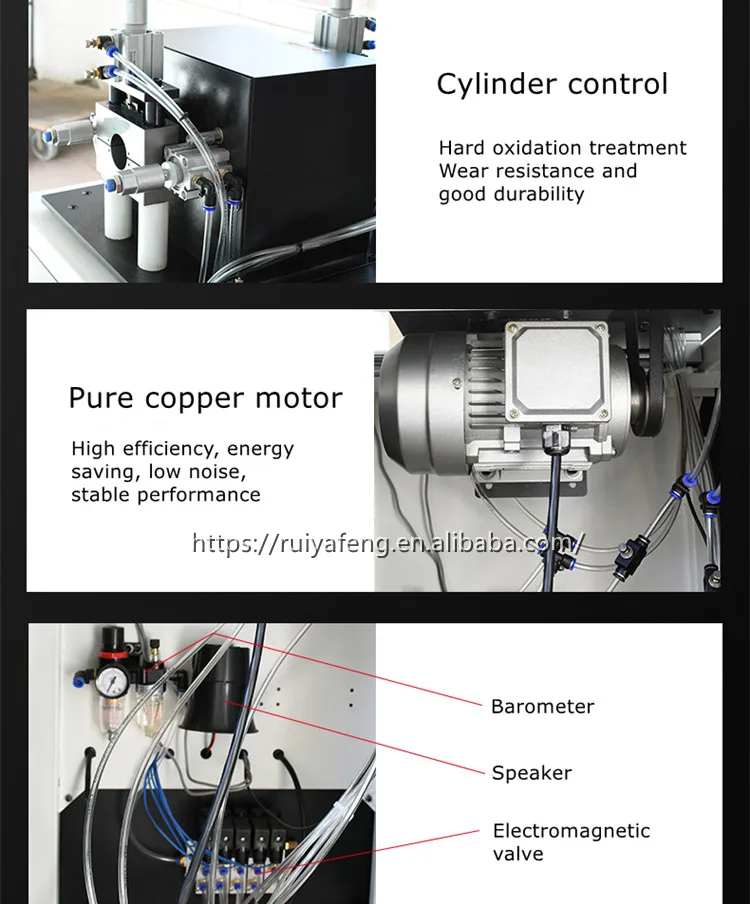 Cylinder control

Hard oxidation treatment
Wear resistance and good durability

Pure copper motor

High efficiency, energy saving, low noise, stable performance

https://ruiyafeng.en.alibaba.com/

Barometer

Speaker

Electromagnetic valve