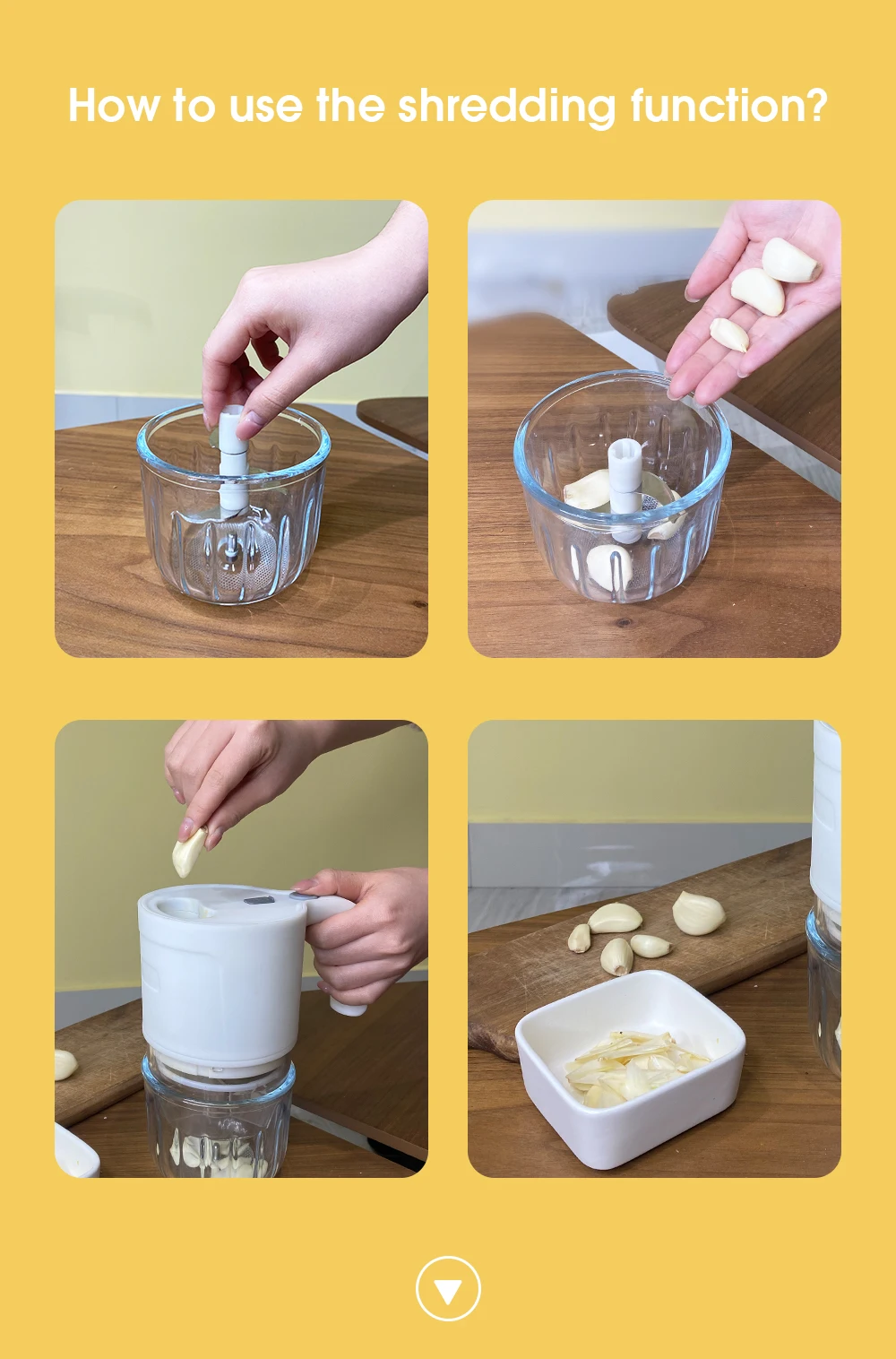 How to use the shredding function?