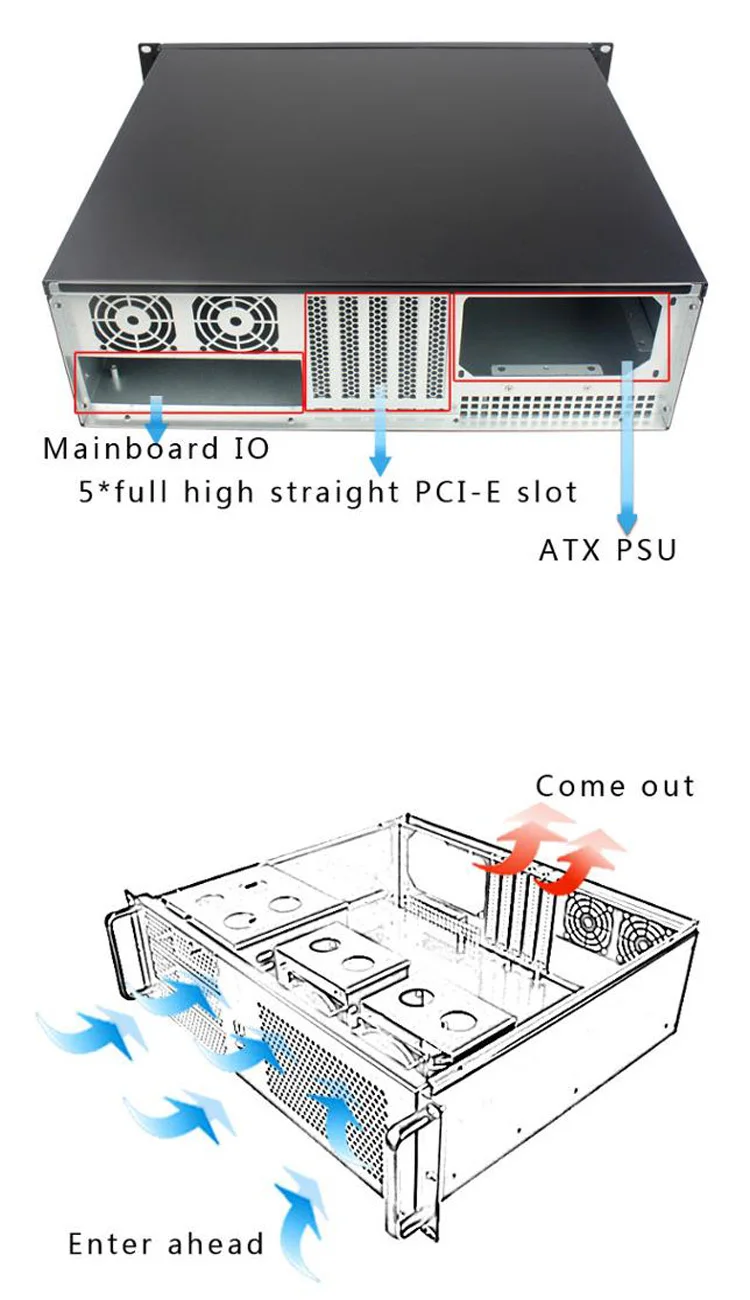 Mainboard IO
5*full high straight PCI-E slot
ATX PSU

Come out

Enter ahead