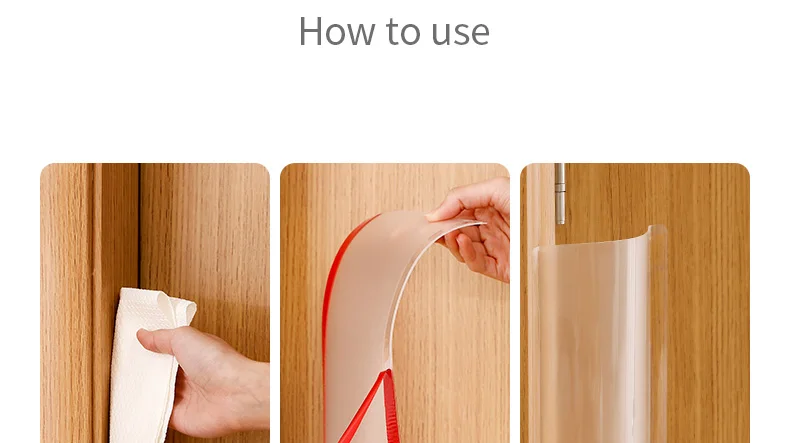 How to use