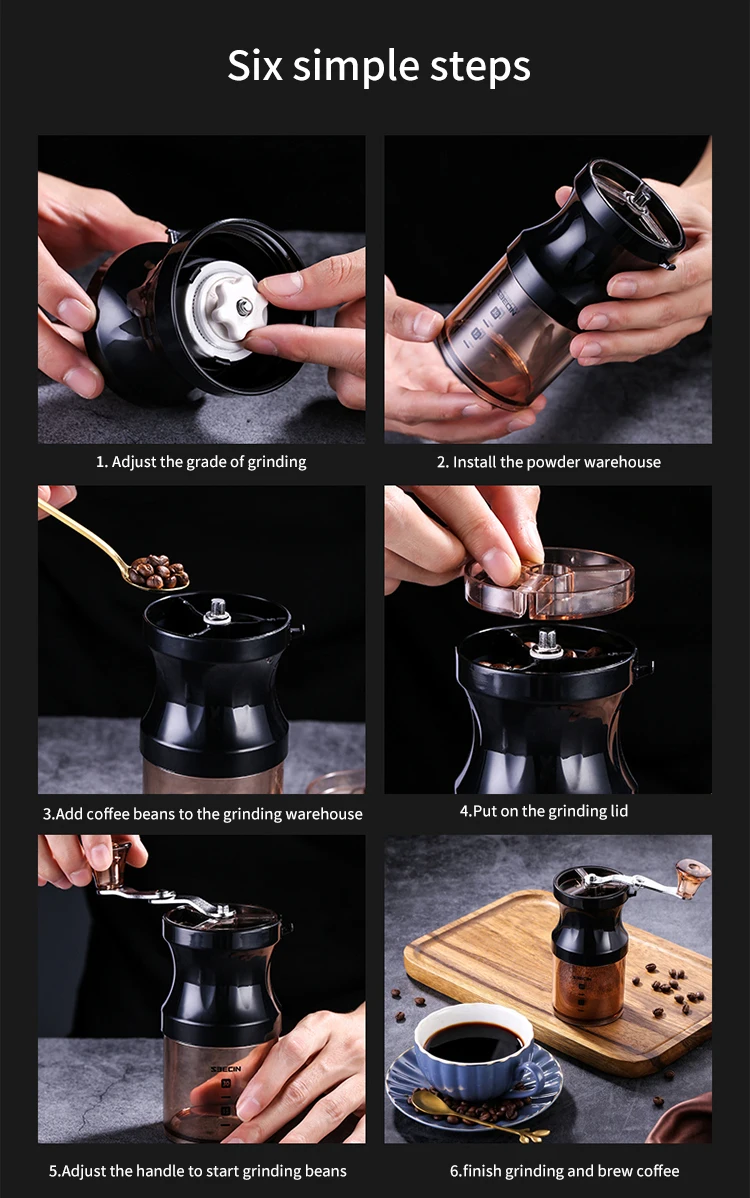 Six simple steps

1. Adjust the grade of grinding

2. Install the powder warehouse

3.Add coffee beans to the grinding warehouse

4.Put on the grinding lid

5.Adjust the handle to start grinding beans

6.finish grinding and brew coffee