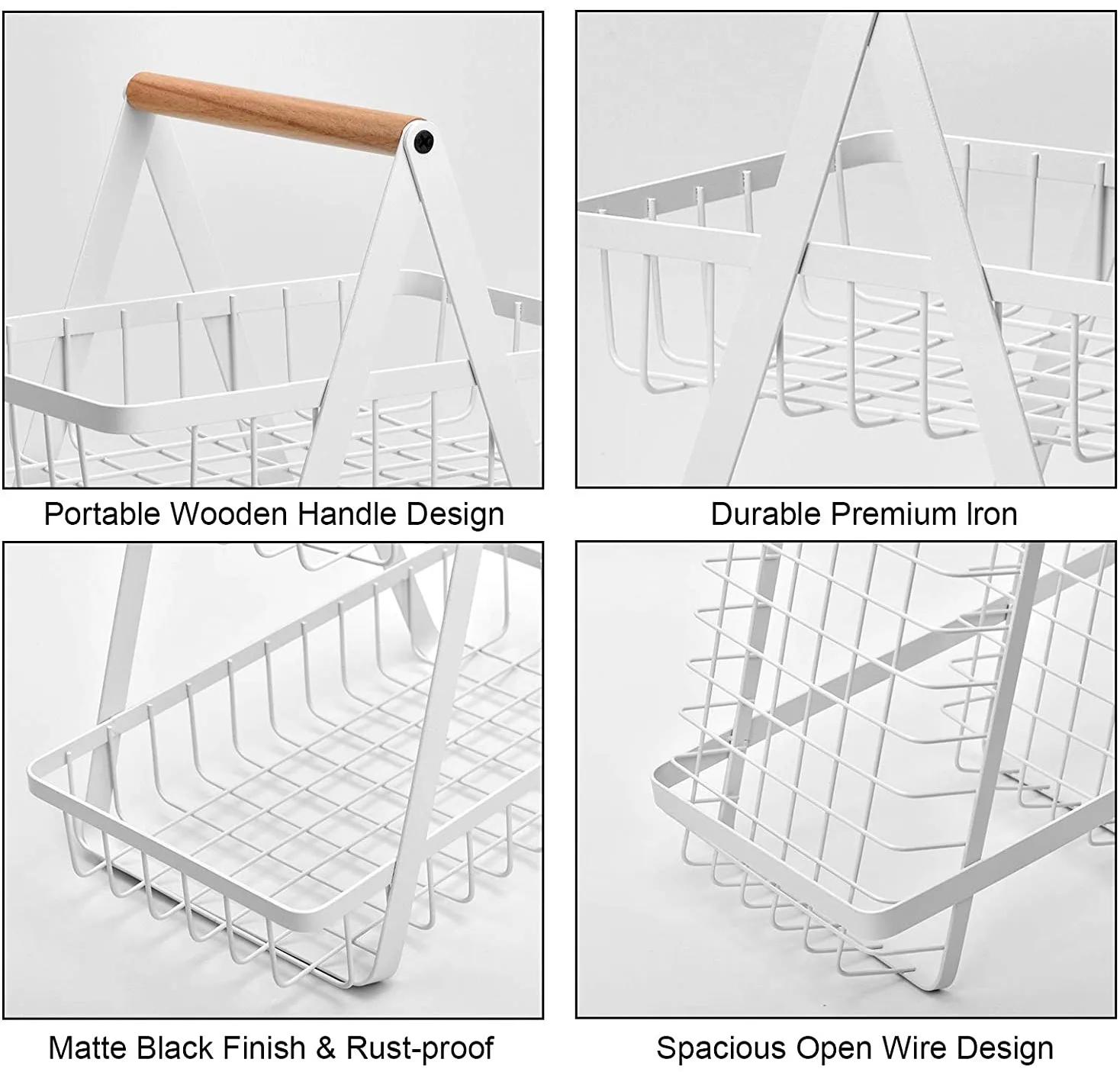 Portable Wooden Handle Design

Durable Premium Iron

Matte Black Finish & Rust-proof

Spacious Open Wire Design