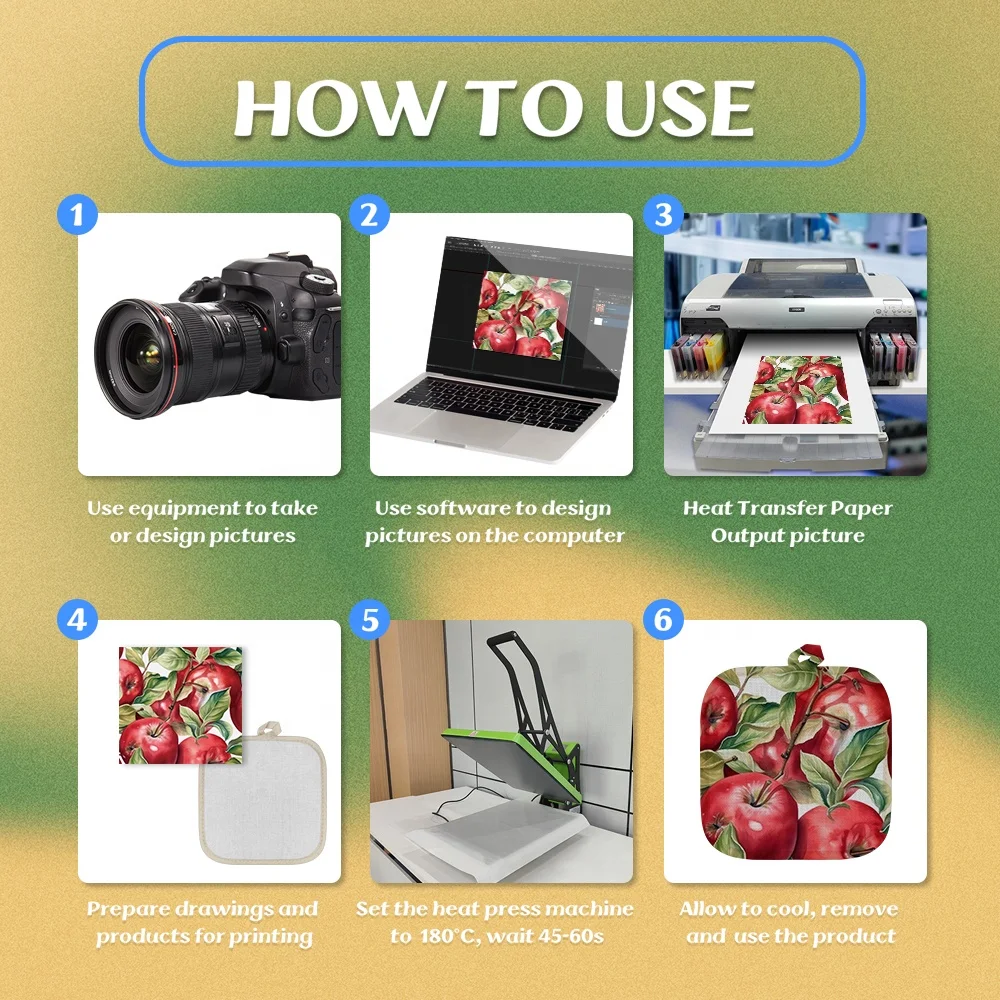 HOW TO USE

1

Use equipment to take or design pictures

2

Use software to design pictures on the computer

3

Heat Transfer Paper Output picture

4

Prepare drawings and products for printing

5

Set the heat press machine to 180°C, wait 45-60s

6

Allow to cool, remove and use the product