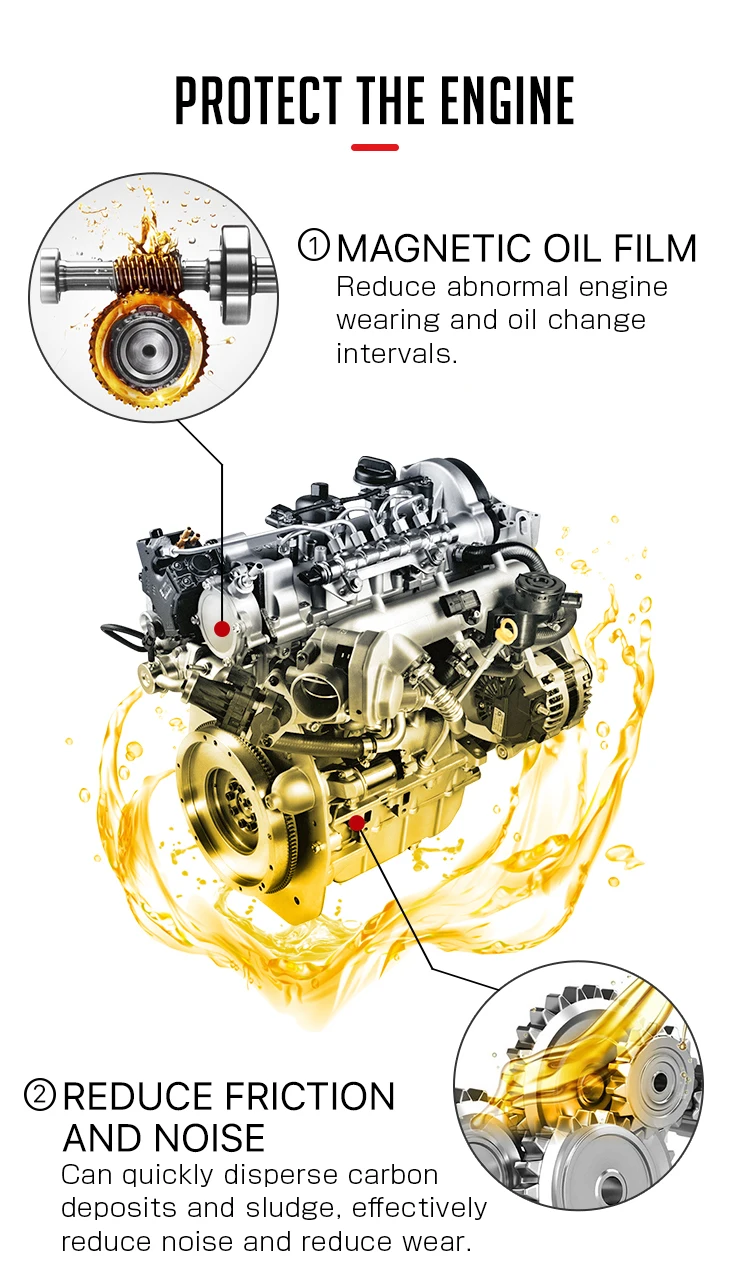 PROTECT THE ENGINE

① MAGNETIC OIL FILM
Reduce abnormal engine wearing and oil change intervals.

② REDUCE FRICTION AND NOISE
Can quickly disperse carbon deposits and sludge, effectively reduce noise and reduce wear.