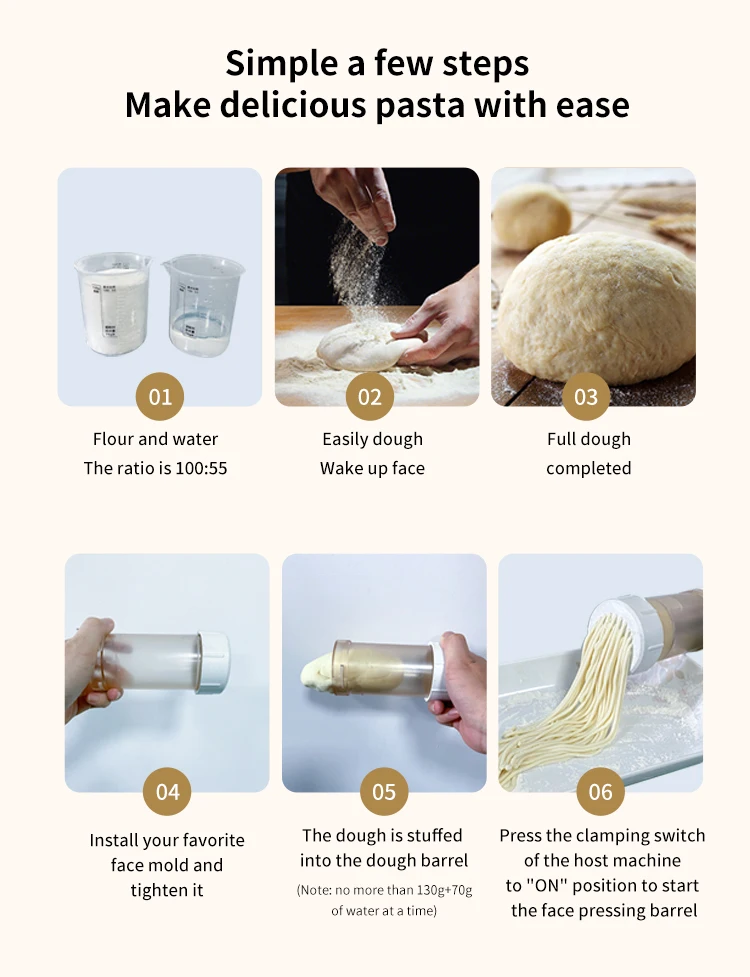 Simple a few steps
Make delicious pasta with ease

01
Flour and water
The ratio is 100:55

02
Easily dough
Wake up face

03
Full dough
completed

04
Install your favorite face mold and tighten it

05
The dough is stuffed into the dough barrel
(Note: no more than 130g+70g of water at a time)

06
Press the clamping switch of the host machine to "ON" position to start the face pressing barrel