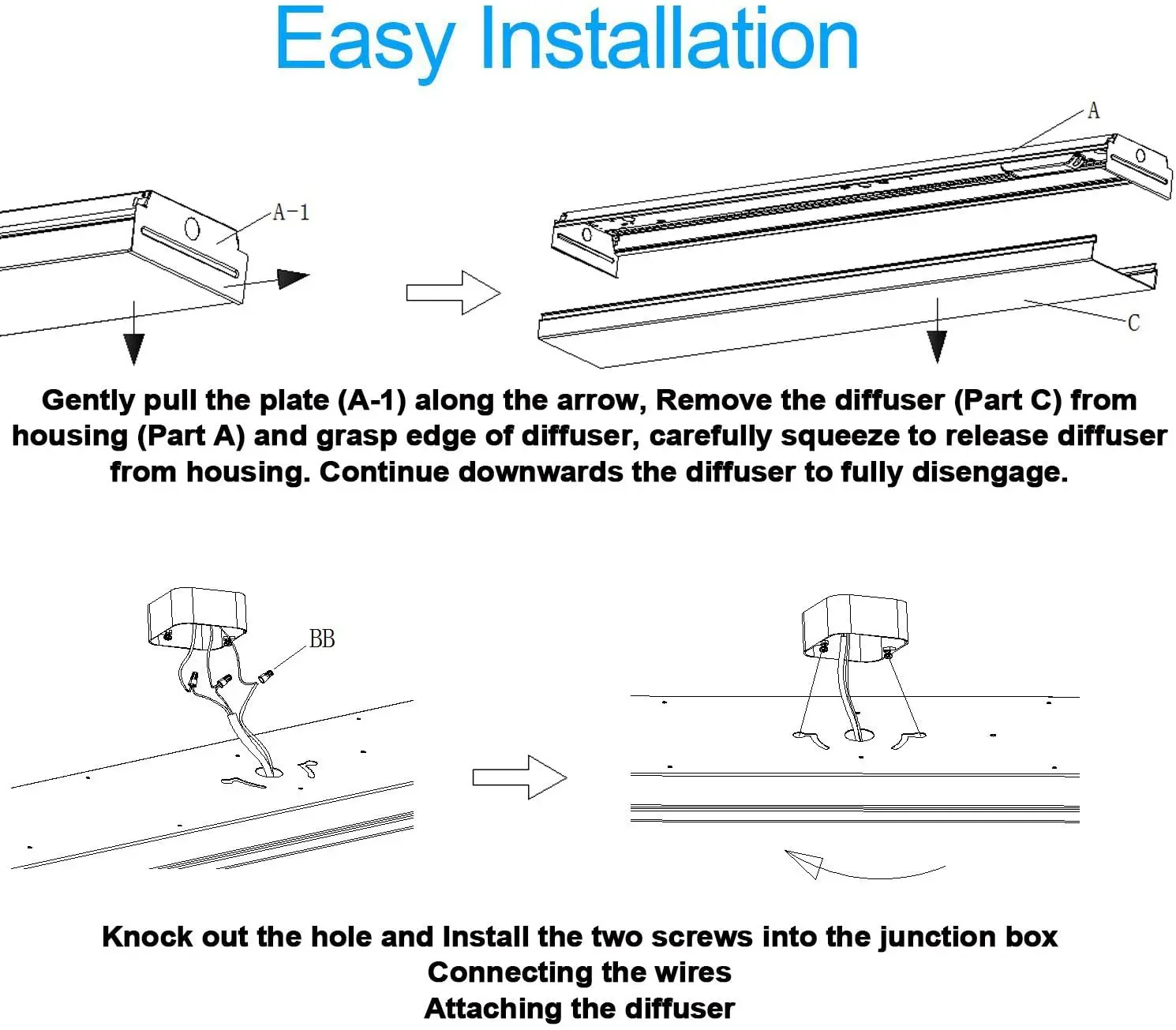 Easy Installation

A-1

A

C

Gently pull the plate (A-1) along the arrow, Remove the diffuser (Part C) from housing (Part A) and grasp edge of diffuser, carefully squeeze to release diffuser from housing. Continue downwards the diffuser to fully disengage.

BB

Knock out the hole and Install the two screws into the junction box
Connecting the wires
Attaching the diffuser