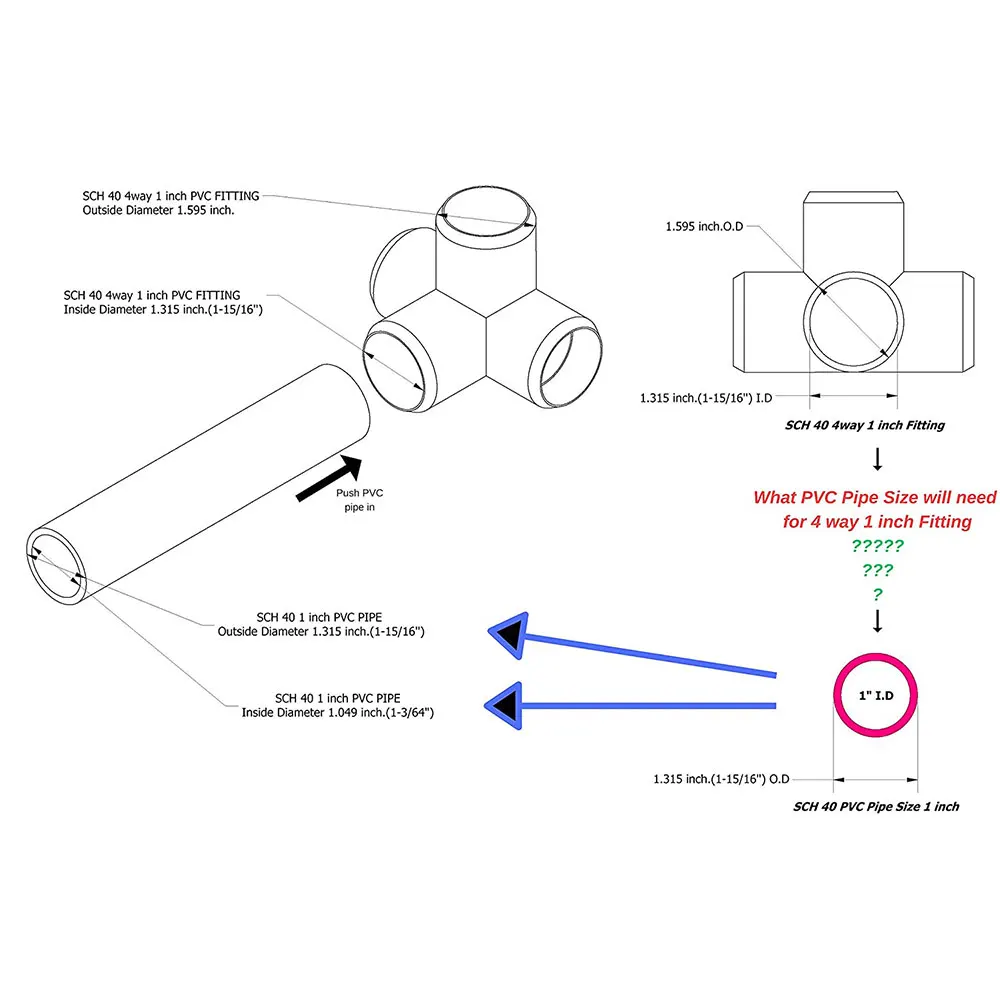 SCH 40 4way 1 inch PVC FITTING
Outside Diameter 1.595 inch.

SCH 40 4way 1 inch PVC FITTING
Inside Diameter 1.315 inch.(1-15/16")

Push PVC pipe in

SCH 40 1 inch PVC PIPE
Outside Diameter 1.315 inch.(1-15/16")

SCH 40 1 inch PVC PIPE
Inside Diameter 1.049 inch.(1-3/64")

1.595 inch.O.D

1.315 inch.(1-15/16") I.D

SCH 40 4way 1 inch Fitting

What PVC Pipe Size will need for 4 way 1 inch Fitting
?????
???
?

1" I.D

1.315 inch.(1-15/16") O.D

SCH 40 PVC Pipe Size 1 inch