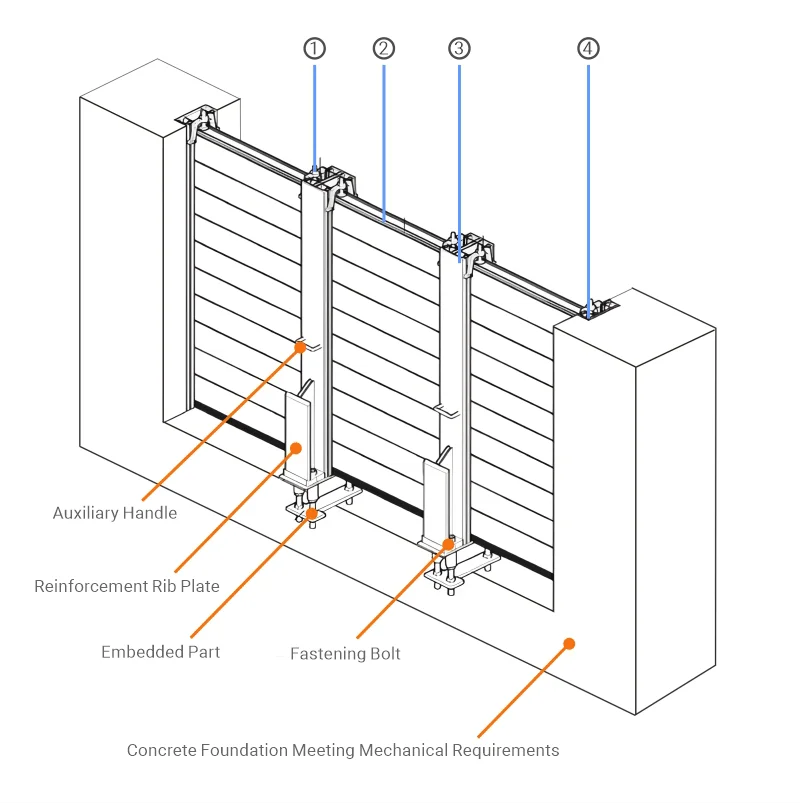 ① ② ③ ④

Auxiliary Handle

Reinforcement Rib Plate

Embedded Part

Fastening Bolt

Concrete Foundation Meeting Mechanical Requirements