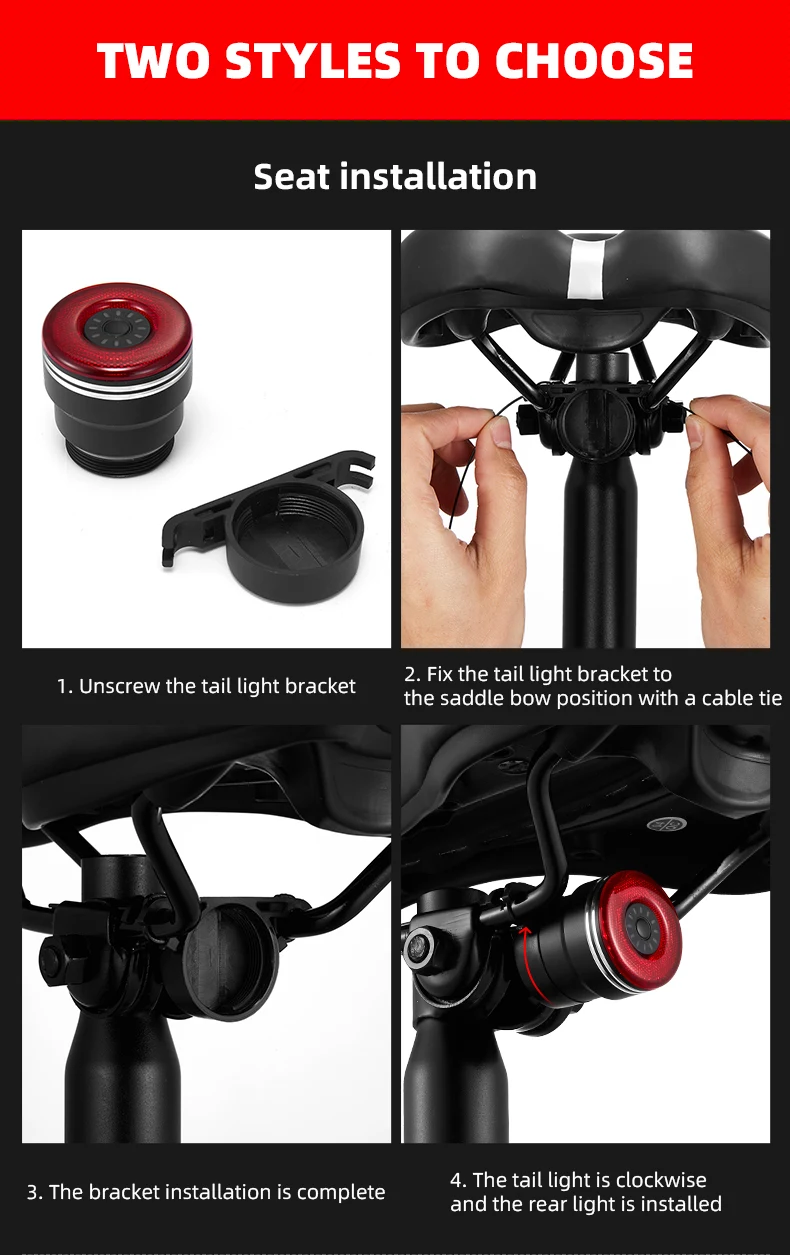 TWO STYLES TO CHOOSE

Seat installation

1. Unscrew the tail light bracket

2. Fix the tail light bracket to the saddle bow position with a cable tie

3. The bracket installation is complete

4. The tail light is clockwise and the rear light is installed