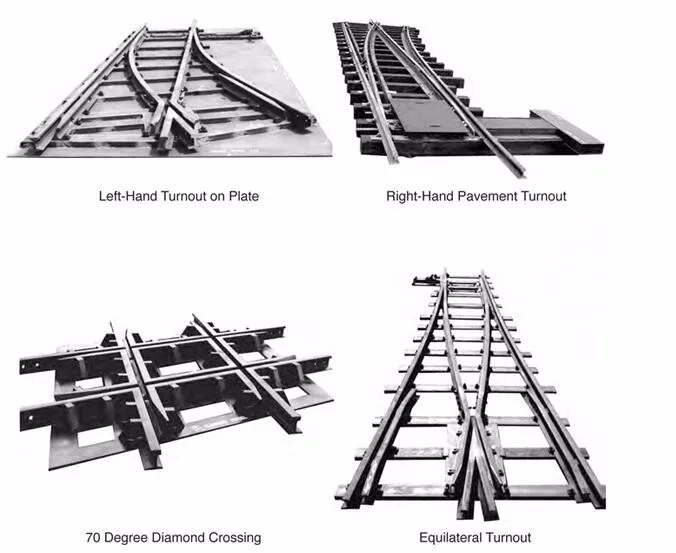 Left-Hand Turnout on Plate

Right-Hand Pavement Turnout

70 Degree Diamond Crossing

Equilateral Turnout