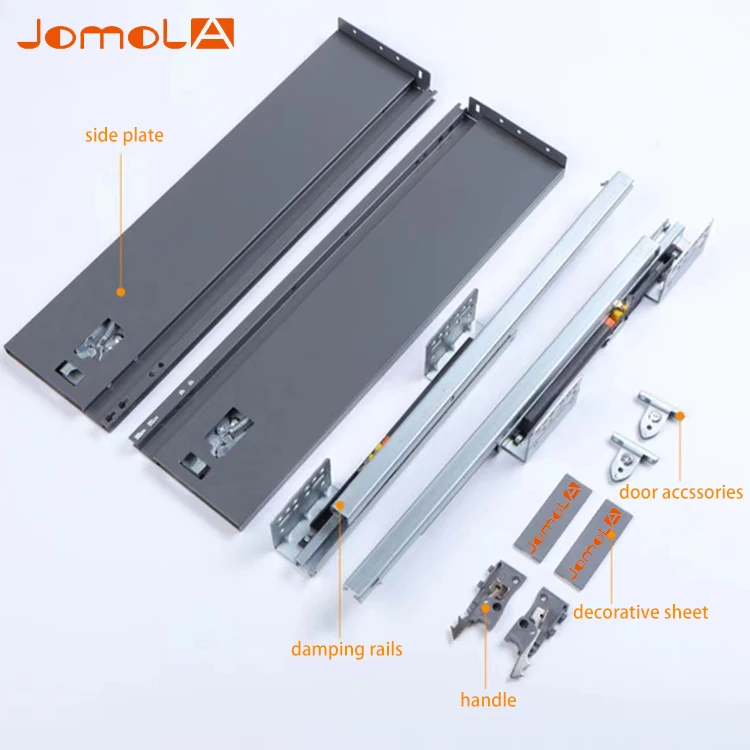 JomoLA

side plate

door accssories

JomoLA

JomoLA

decorative sheet

damping rails

handle