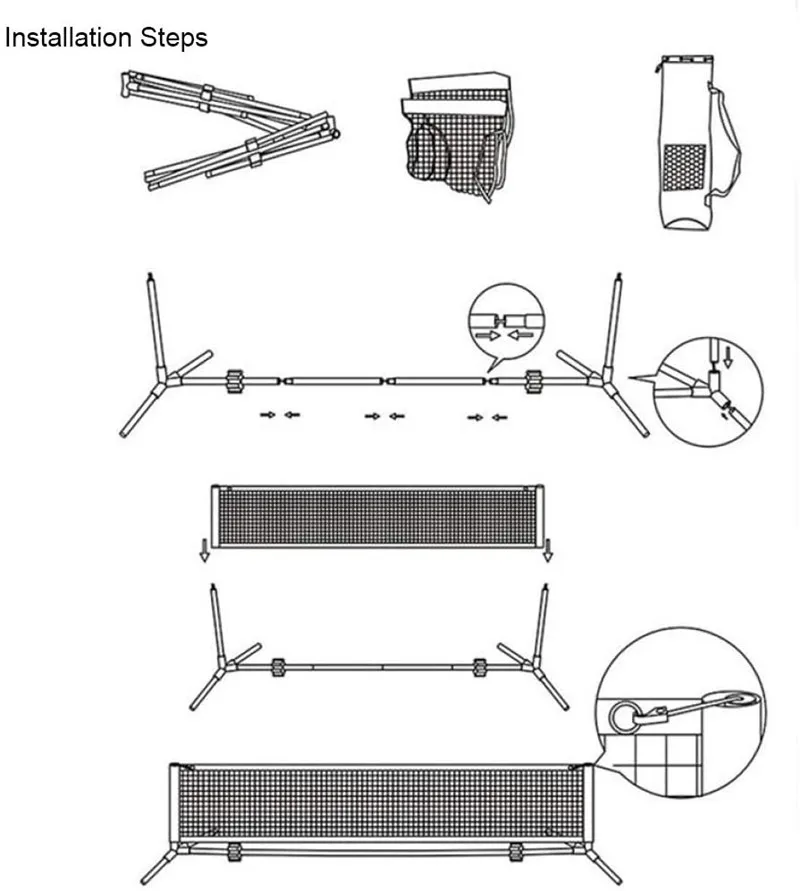 Installation Steps