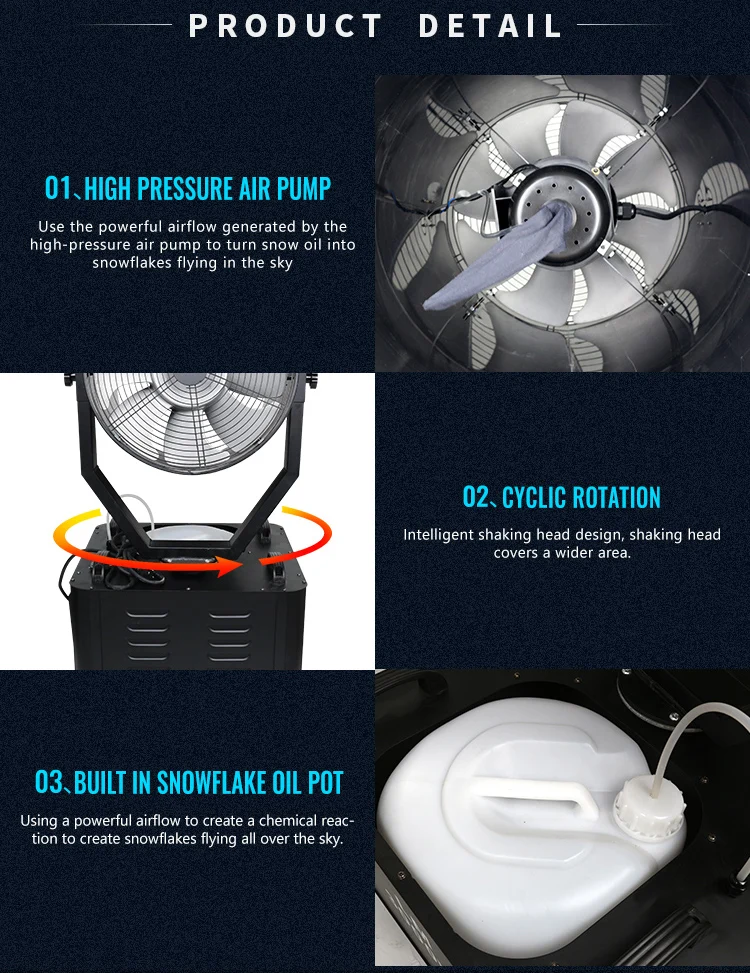 PRODUCT DETAIL

01、HIGH PRESSURE AIR PUMP

Use the powerful airflow generated by the high-pressure air pump to turn snow oil into snowflakes flying in the sky

02、CYCLIC ROTATION

Intelligent shaking head design, shaking head covers a wider area.

03、BUILT IN SNOWFLAKE OIL POT

Using a powerful airflow to create a chemical reaction to create snowflakes flying all over the sky.