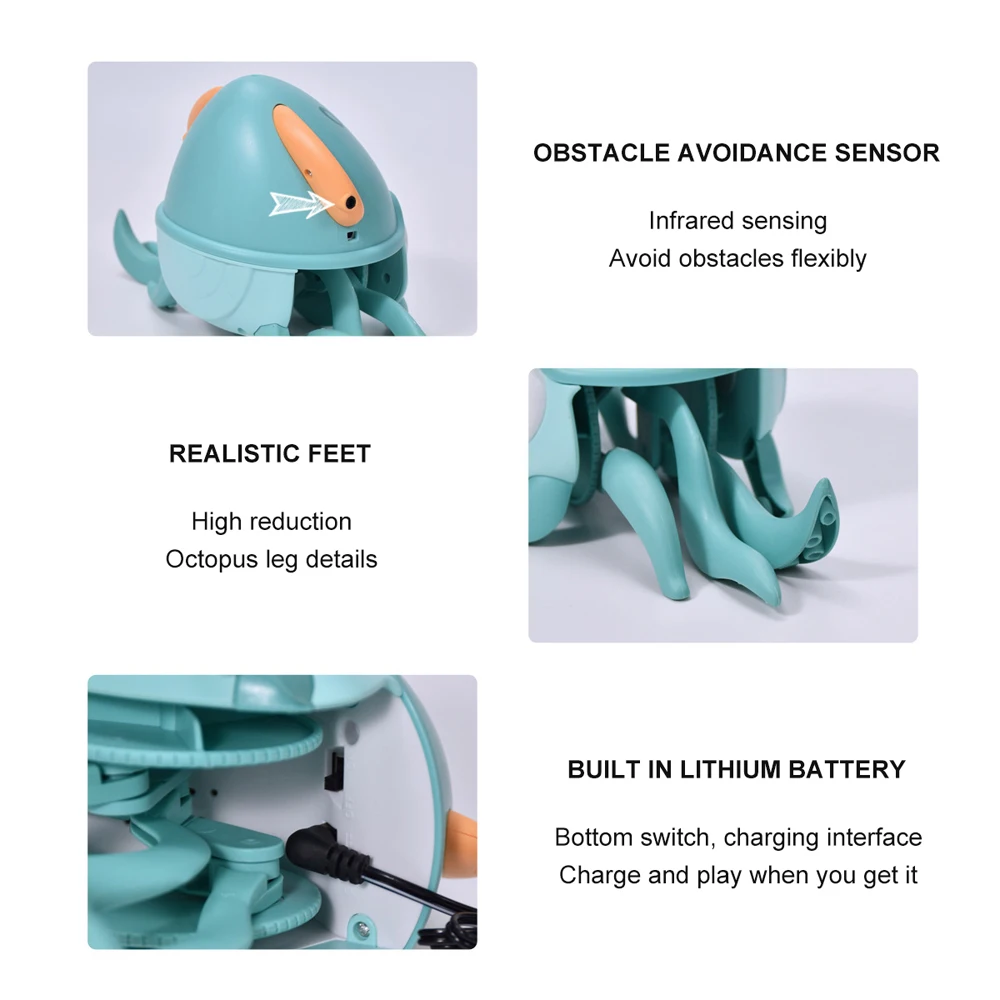 OBSTACLE AVOIDANCE SENSOR

Infrared sensing
Avoid obstacles flexibly

REALISTIC FEET

High reduction
Octopus leg details

BUILT IN LITHIUM BATTERY

Bottom switch, charging interface
Charge and play when you get it