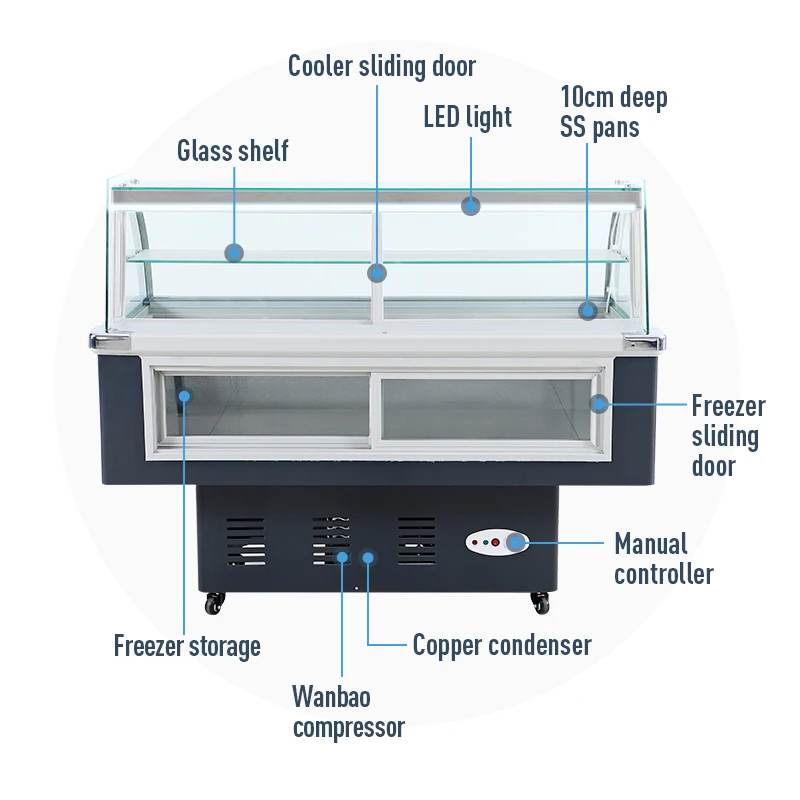 Cooler sliding door

LED light

10cm deep SS pans

Glass shelf

Freezer sliding door

Manual controller

Freezer storage

Copper condenser

Wanbao compressor