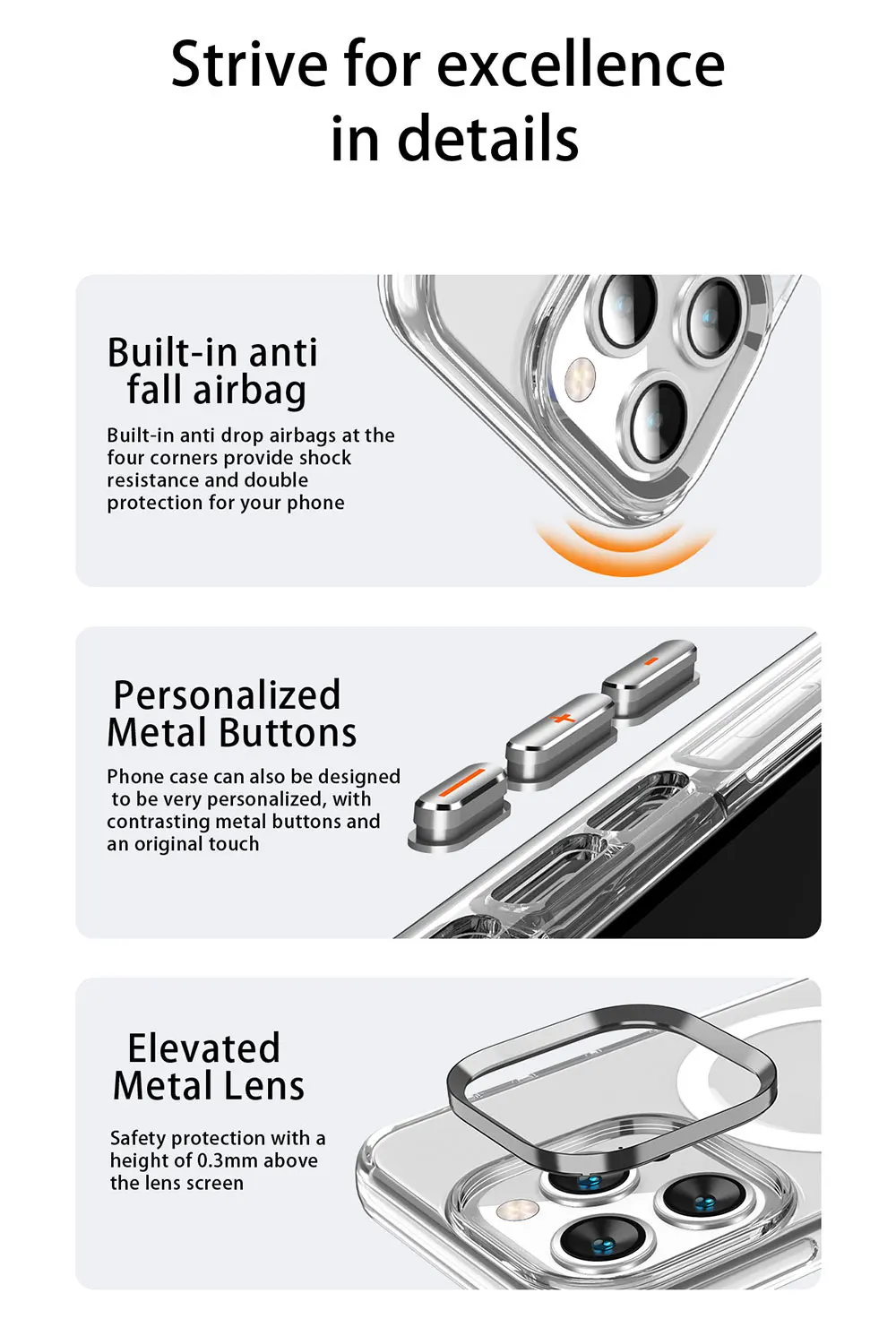 Strive for excellence in details

Built-in anti fall airbag

Built-in anti drop airbags at the four corners provide shock resistance and double protection for your phone

Personalized Metal Buttons

Phone case can also be designed to be very personalized, with contrasting metal buttons and an original touch

Elevated Metal Lens

Safety protection with a height of 0.3mm above the lens screen