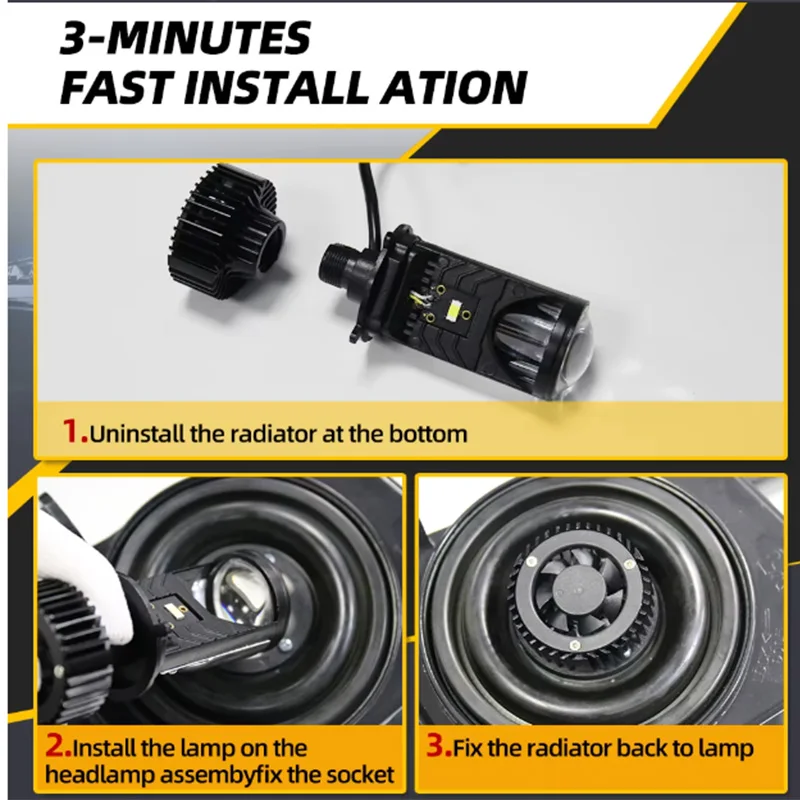 3-MINUTES
FAST INSTALL ATION

1.Uninstall the radiator at the bottom

2.Install the lamp on the headlamp assembyfix the socket

3.Fix the radiator back to lamp