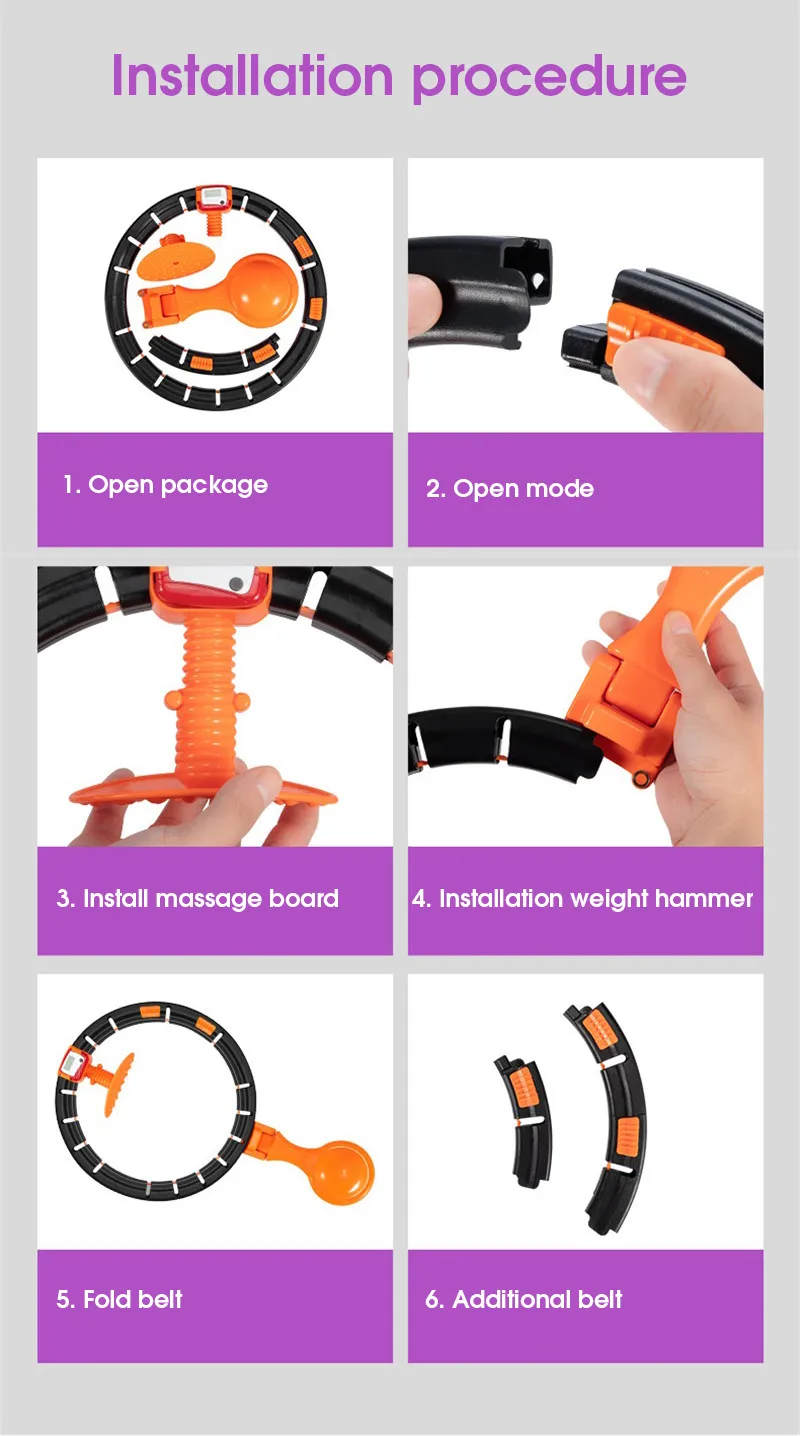 Installation procedure

1. Open package

2. Open mode

3. Install massage board

4. Installation weight hammer

5. Fold belt

6. Additional belt