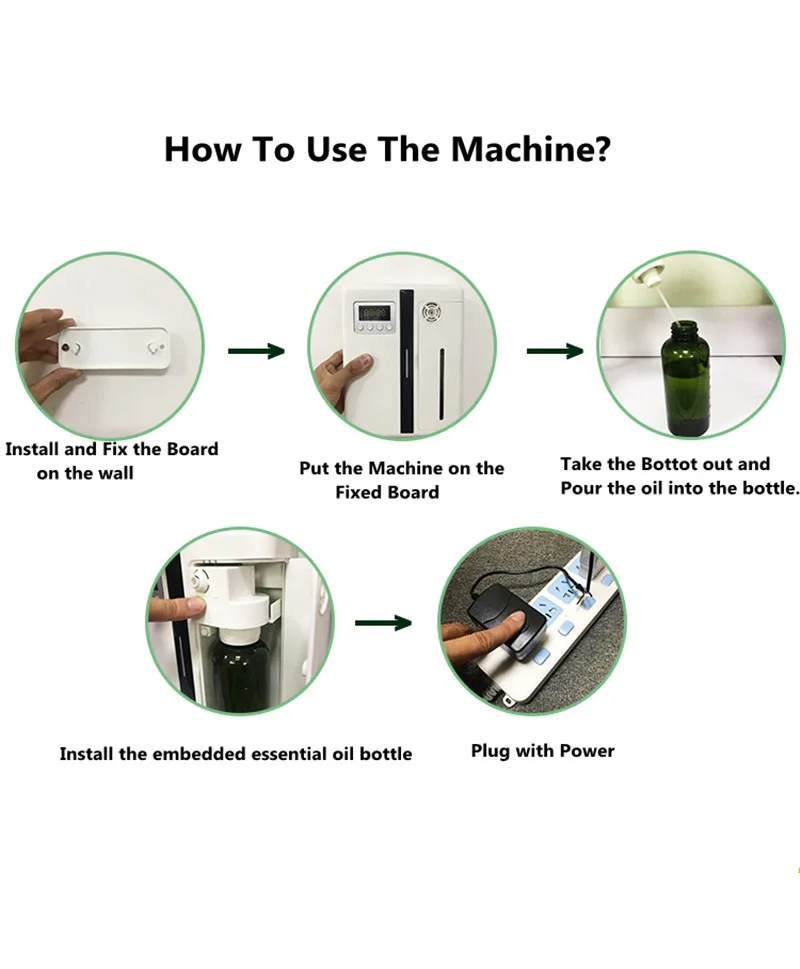 How To Use The Machine?

Install and Fix the Board on the wall

Put the Machine on the Fixed Board

Take the Bottot out and Pour the oil into the bottle.

Install the embedded essential oil bottle

Plug with Power