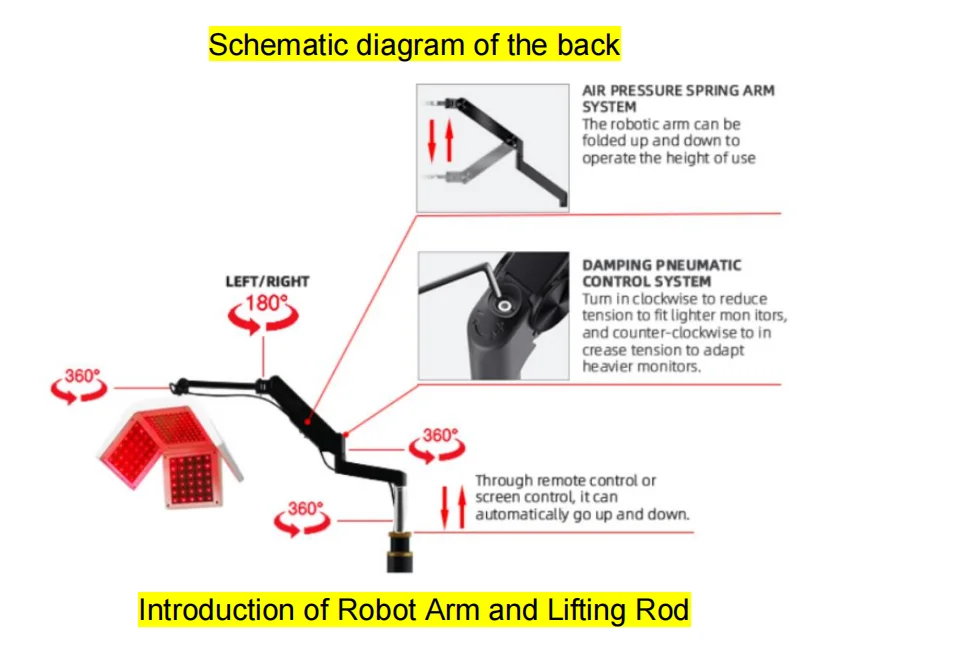 Schematic diagram of the back

AIR PRESSURE SPRING ARM SYSTEM
The robotic arm can be folded up and down to operate the height of use

DAMPING PNEUMATIC CONTROL SYSTEM
Turn in clockwise to reduce tension to fit lighter mon itors, and counter-clockwise to in crease tension to adapt heavier monitors.

LEFT/RIGHT
180°

360°

360°

360°

Through remote control or screen control, it can automatically go up and down.

Introduction of Robot Arm and Lifting Rod